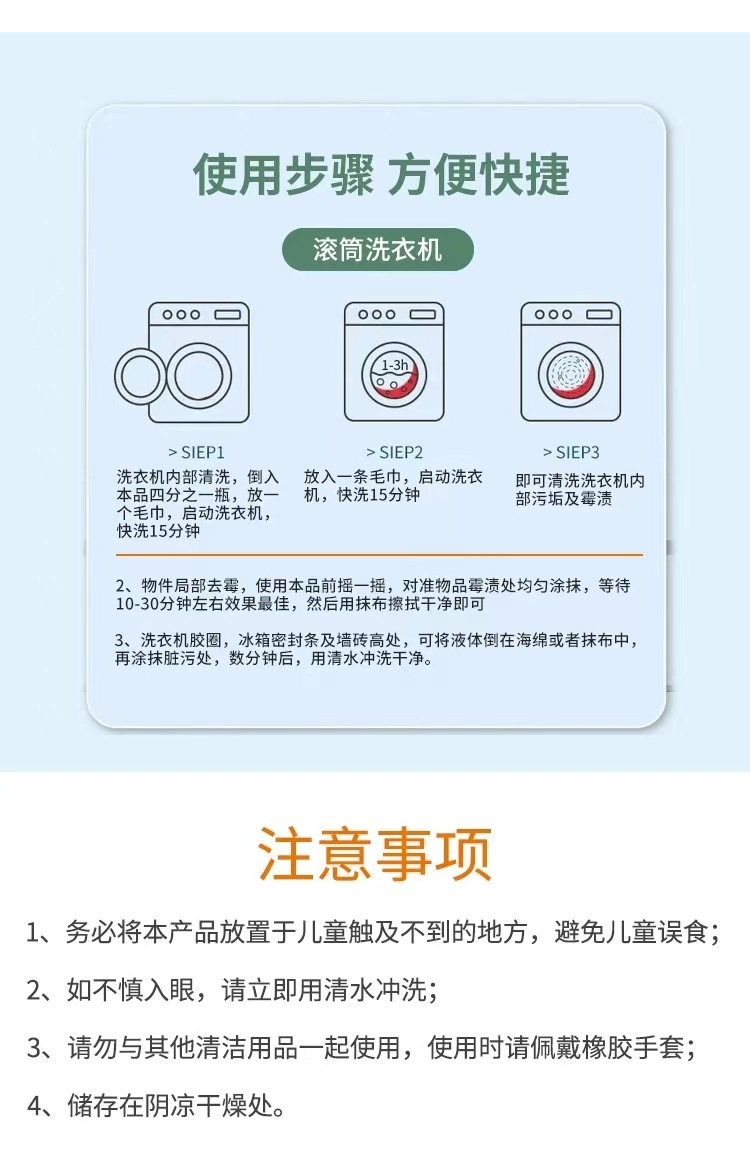 使用步骤 方便快捷

滚筒洗衣机

1-3h

> SIEP1
洗衣机内部清洗，倒入本品四分之一瓶，放一个毛巾，启动洗衣机，快洗15分钟

> SIEP2
放入一条毛巾，启动洗衣机，快洗15分钟

> SIEP3
即可清洗洗衣机内部污垢及霉渍

2、物件局部去霉，使用本品前摇一摇，对准物品霉渍处均匀涂抹，等待10-30分钟左右效果最佳，然后用抹布擦拭干净即可

3、洗衣机胶圈，冰箱密封条及墙砖高处，可将液体倒在海绵或者抹布中，再涂抹脏污处，数分钟后，用清水冲洗干净。

注意事项

1、务必将本产品放置于儿童触及不到的地方，避免儿童误食；

2、如不慎入眼，请立即用清水冲洗；

3、请勿与其他清洁用品一起使用，使用时请佩戴橡胶手套；

4、储存在阴凉干燥处。