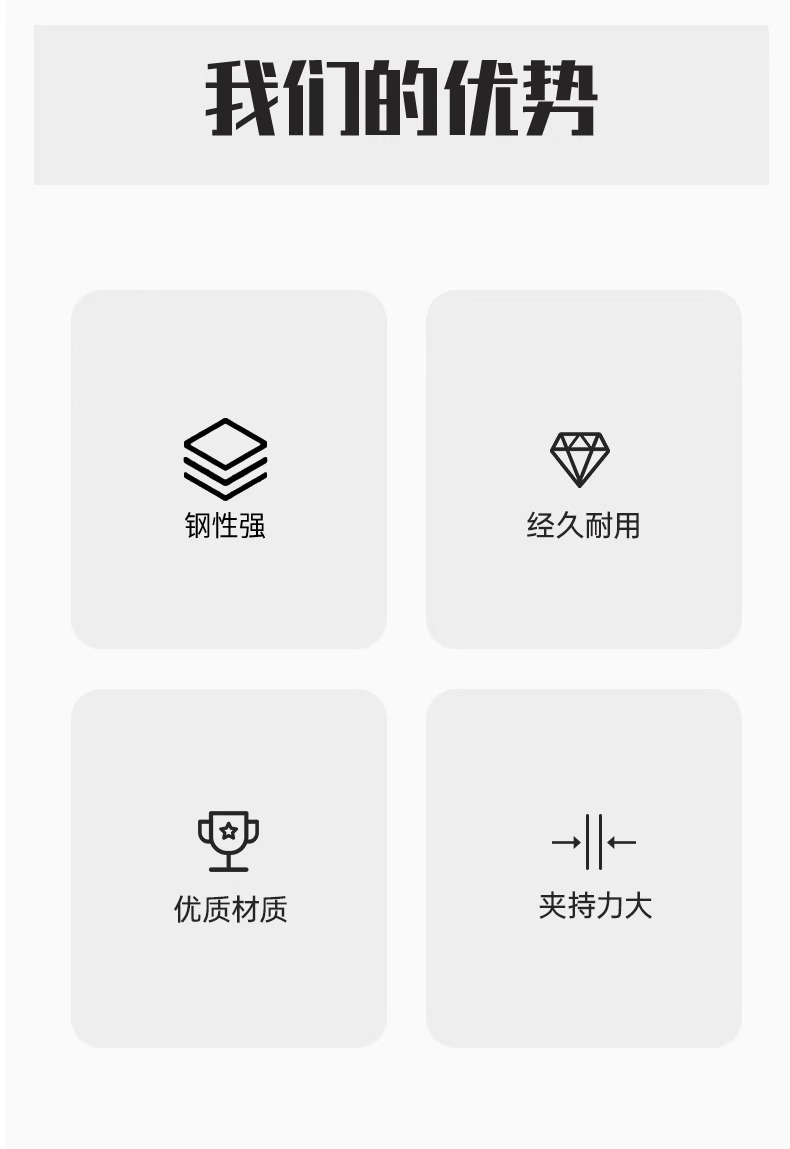 我们的优势

钢性强

经久耐用

优质材质

夹持力大