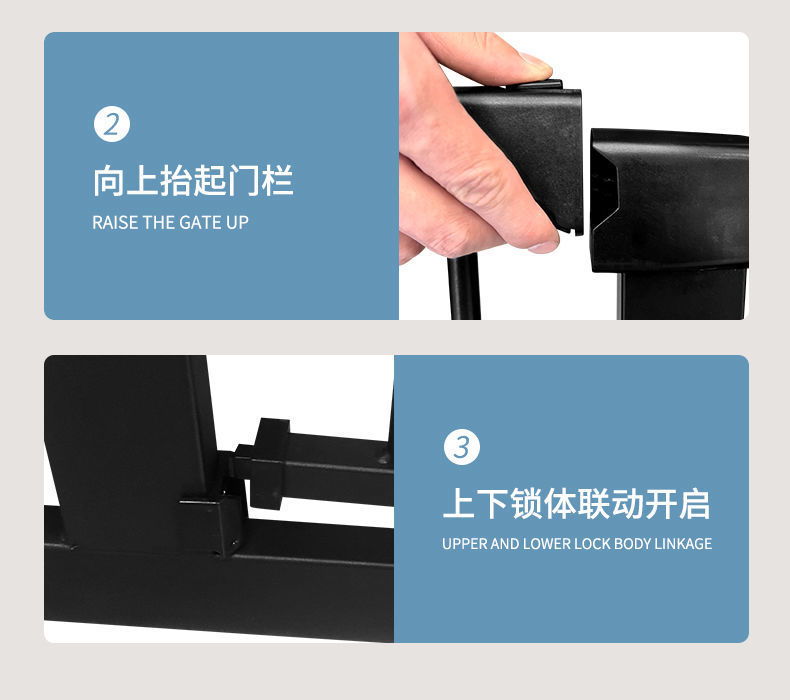 2

向上抬起门栏

RAISE THE GATE UP

3

上下锁体联动开启

UPPER AND LOWER LOCK BODY LINKAGE