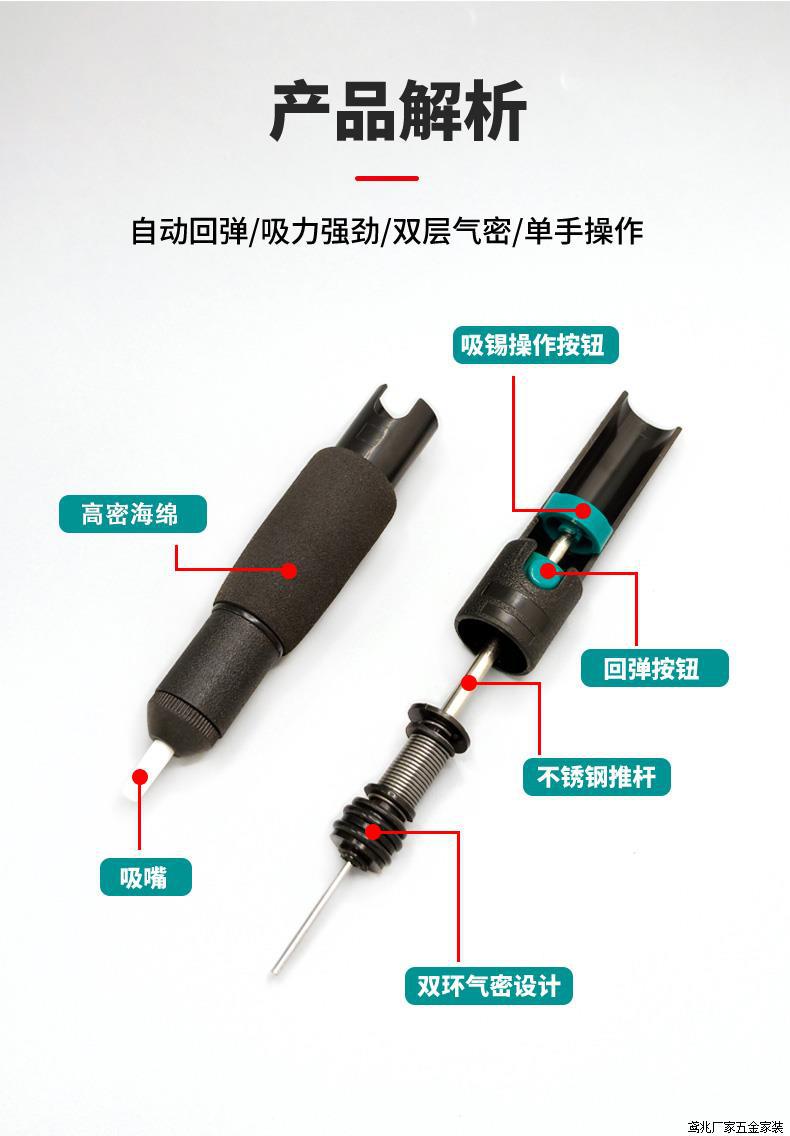 产品解析

自动回弹/吸力强劲/双层气密/单手操作

吸锡操作按钮

高密海绵

回弹按钮

不锈钢推杆

吸嘴

双环气密设计

鸢兆厂家五金家装