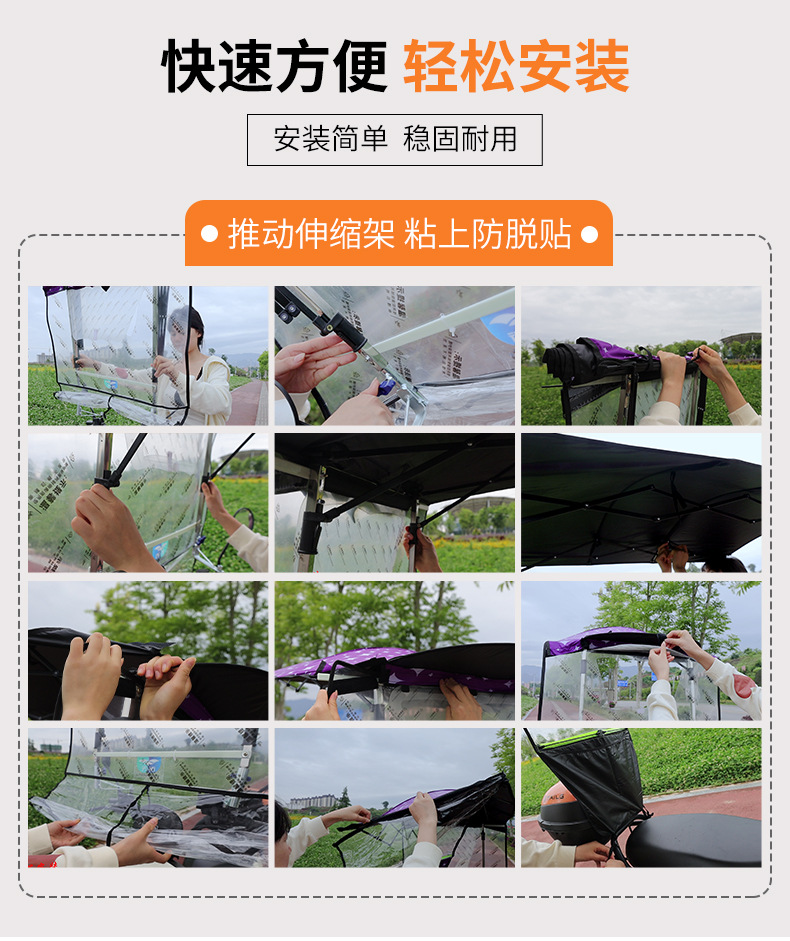 快速方便 轻松安装

安装简单 稳固耐用

● 推动伸缩架 粘上防脱贴 ●