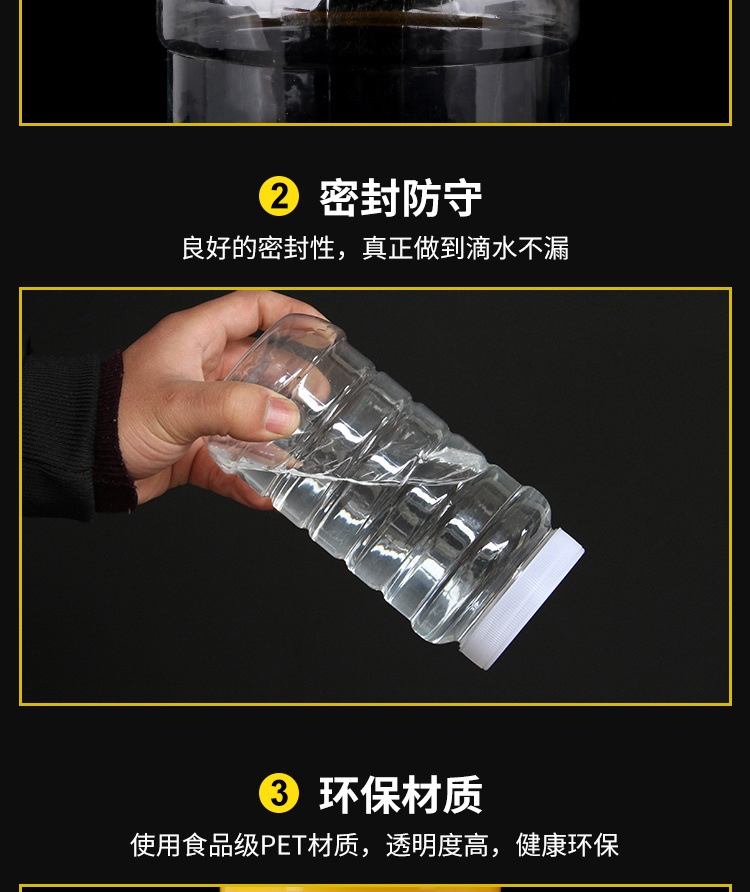 ② 密封防守

良好的密封性，真正做到滴水不漏

③ 环保材质

使用食品级PET材质，透明度高，健康环保