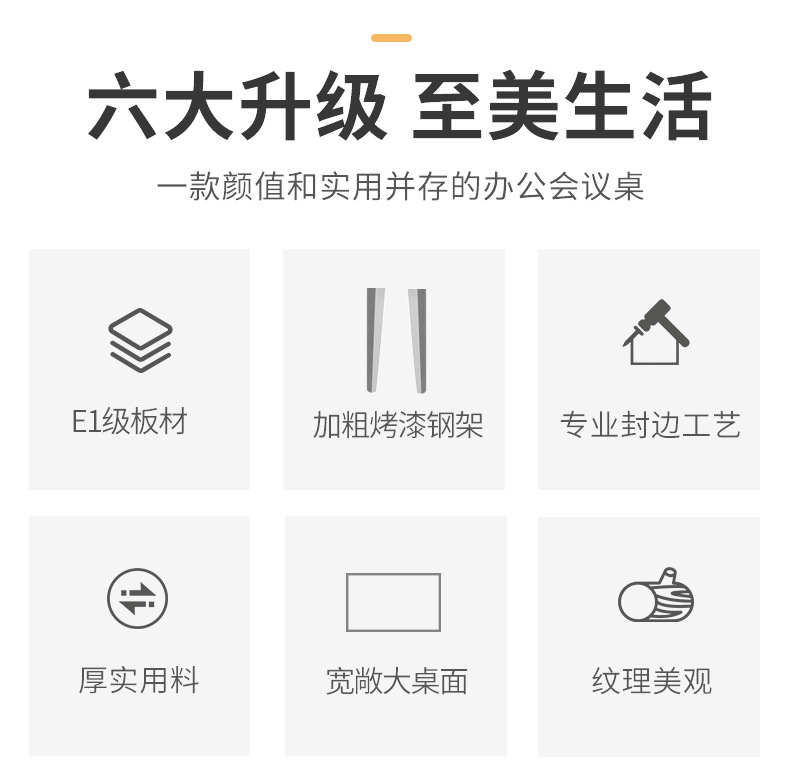 六大升级 至美生活

一款颜值和实用并存的办公会议桌

E1级板材

加粗烤漆钢架

专业封边工艺

厚实用料

宽敞大桌面

纹理美观