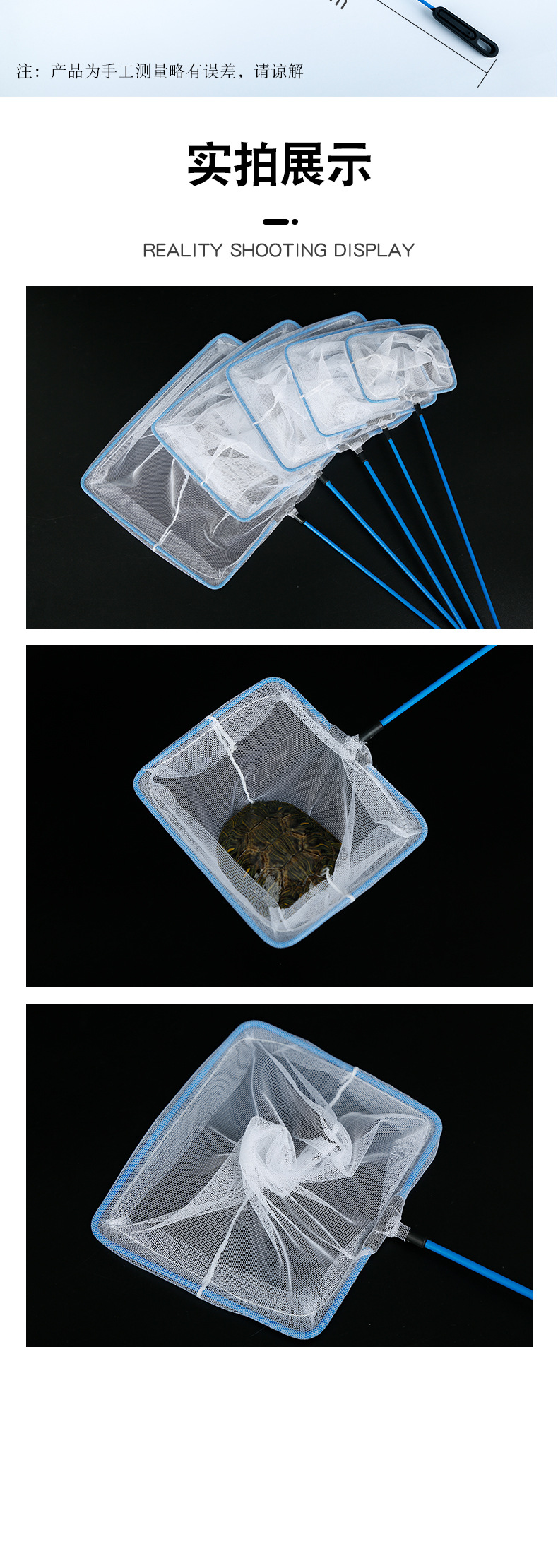 注：产品为手工测量略有误差，请谅解

实拍展示

REALITY SHOOTING DISPLAY