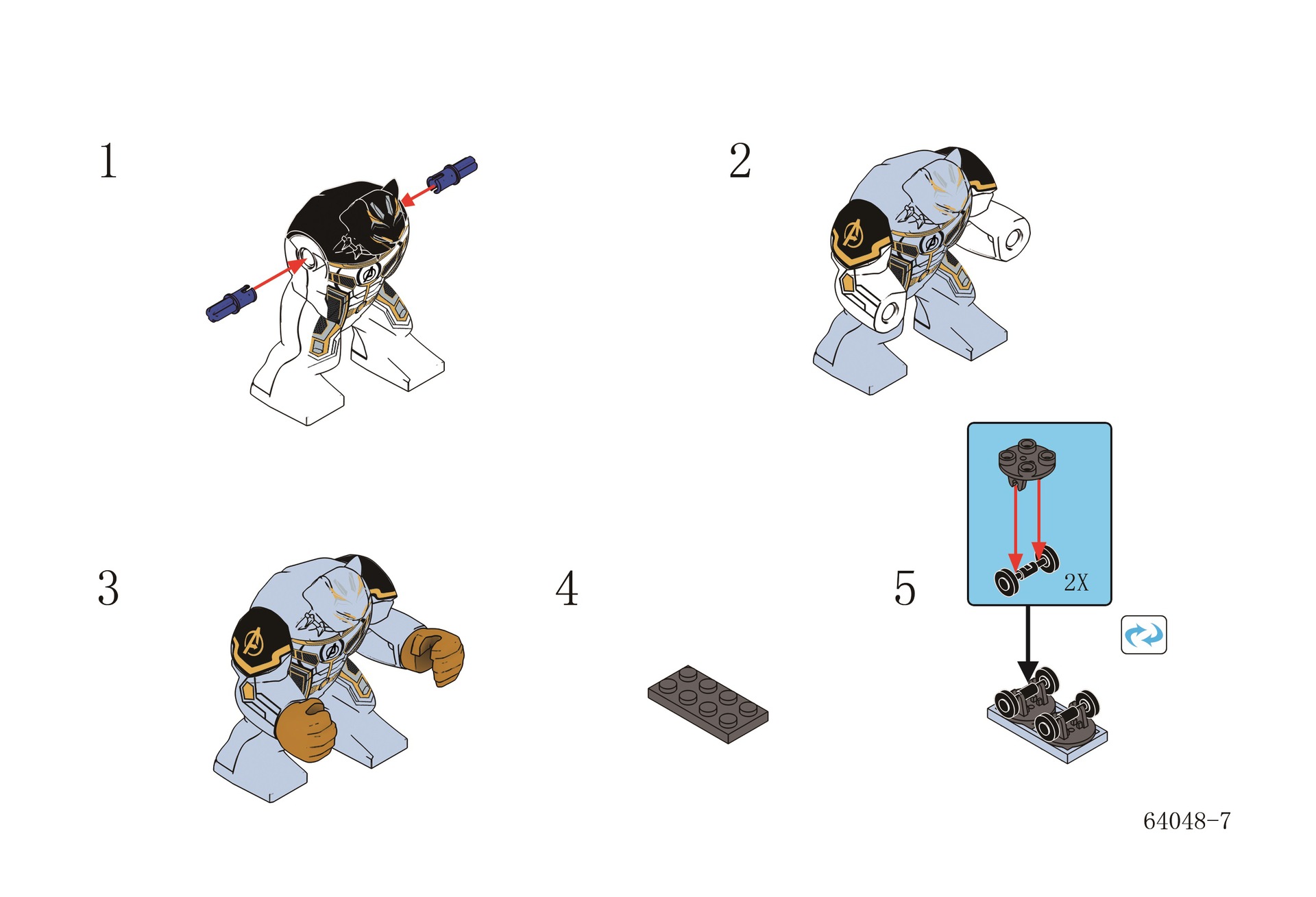 1

2

3

4

5

2X

64048-7