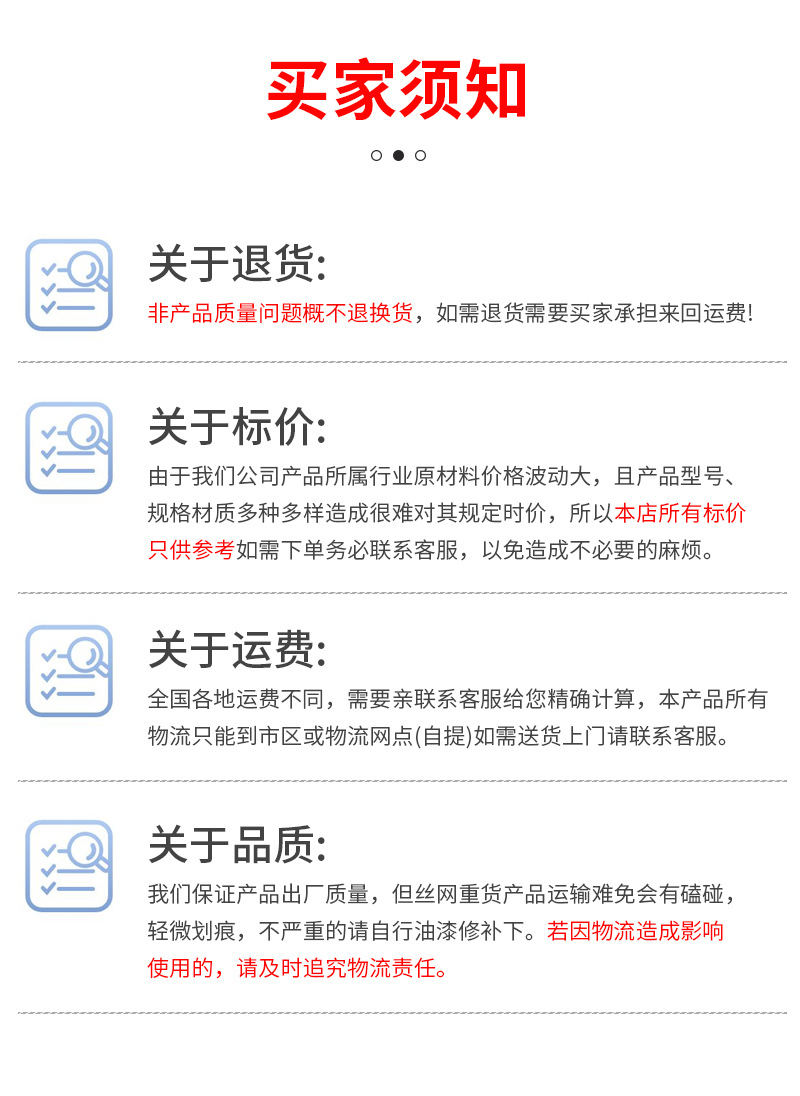 买家须知

关于退货:

非产品质量问题概不退换货，如需退货需要买家承担来回运费!

关于标价:

由于我们公司产品所属行业原材料价格波动大，且产品型号、规格材质多种多样造成很难对其规定时价，所以本店所有标价只供参考如需下单务必联系客服，以免造成不必要的麻烦。

关于运费:

全国各地运费不同，需要亲联系客服给您精确计算，本产品所有物流只能到市区或物流网点(自提)如需送货上门请联系客服。

关于品质:

我们保证产品出厂质量，但丝网重货产品运输难免会有磕碰，轻微划痕，不严重的请自行油漆修补下。若因物流造成影响使用的，请及时追究物流责任。