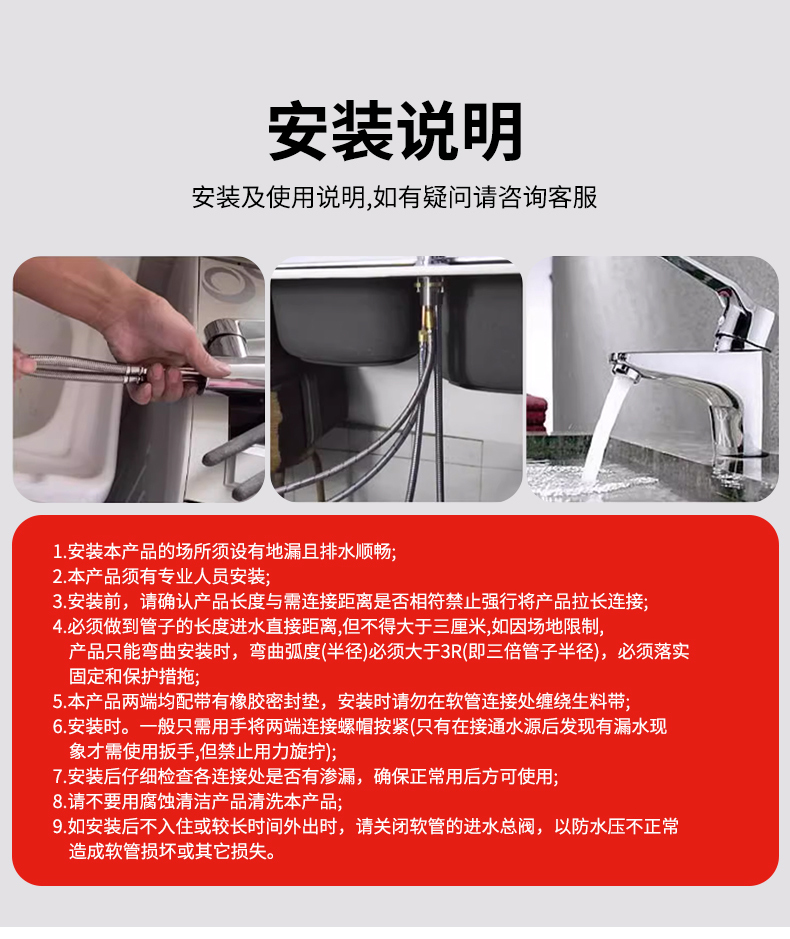 安装说明

安装及使用说明,如有疑问请咨询客服

1.安装本产品的场所须设有地漏且排水顺畅;
2.本产品须有专业人员安装;
3.安装前，请确认产品长度与需连接距离是否相符禁止强行将产品拉长连接;
4.必须做到管子的长度进水直接距离,但不得大于三厘米,如因场地限制,产品只能弯曲安装时，弯曲弧度(半径)必须大于3R(即三倍管子半径)，必须落实固定和保护措拖;
5.本产品两端均配带有橡胶密封垫，安装时请勿在软管连接处缠绕生料带;
6.安装时。一般只需用手将两端连接螺帽按紧(只有在接通水源后发现有漏水现象才需使用扳手,但禁止用力旋拧);
7.安装后仔细检查各连接处是否有渗漏，确保正常用后方可使用;
8.请不要用腐蚀清洁产品清洗本产品;
9.如安装后不入住或较长时间外出时，请关闭软管的进水总阀，以防水压不正常造成软管损坏或其它损失。