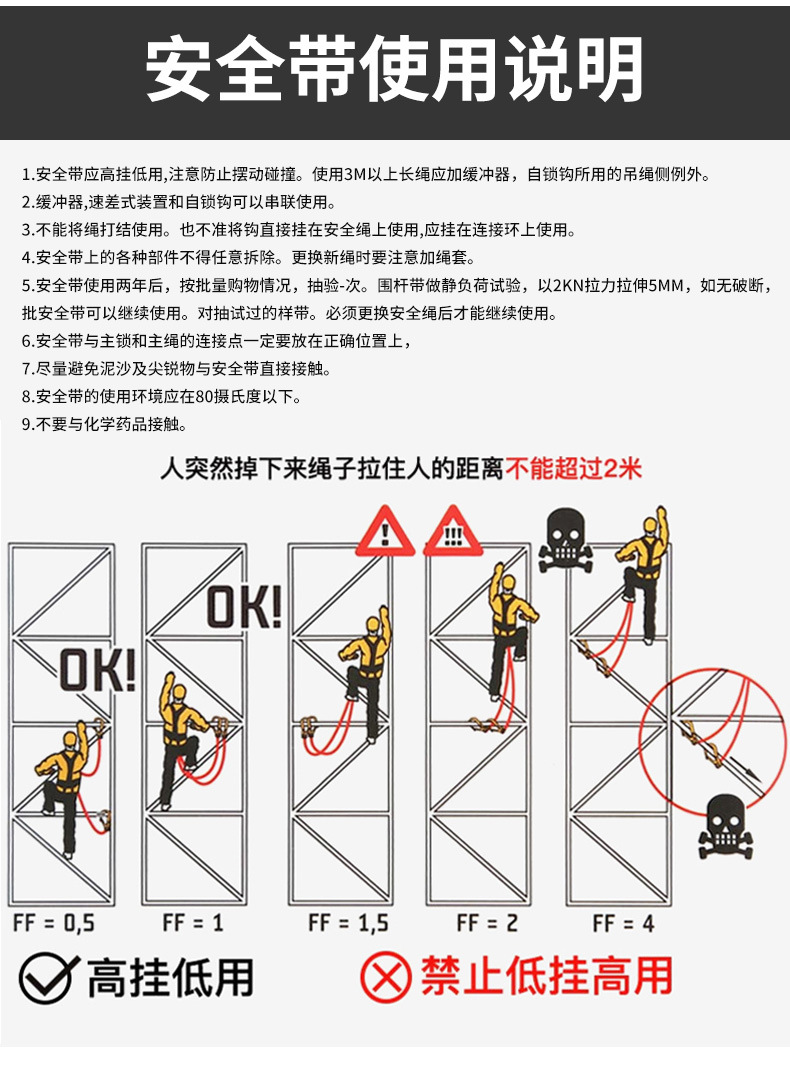 安全带使用说明

1.安全带应高挂低用,注意防止摆动碰撞。使用3M以上长绳应加缓冲器，自锁钩所用的吊绳侧例外。
2.缓冲器,速差式装置和自锁钩可以串联使用。
3.不能将绳打结使用。也不准将钩直接挂在安全绳上使用,应挂在连接环上使用。
4.安全带上的各种部件不得任意拆除。更换新绳时要注意加绳套。
5.安全带使用两年后，按批量购物情况，抽验-次。围杆带做静负荷试验，以2KN拉力拉伸5MM，如无破断，批安全带可以继续使用。对抽试过的样带。必须更换安全绳后才能继续使用。
6.安全带与主锁和主绳的连接点一定要放在正确位置上，
7.尽量避免泥沙及尖锐物与安全带直接接触。
8.安全带的使用环境应在80摄氏度以下。
9.不要与化学药品接触。

人突然掉下来绳子拉住人的距离不能超过2米

OK! OK! ! !!!

FF = 0,5 FF = 1 FF = 1,5 FF = 2 FF = 4

高挂低用 禁止低挂高用