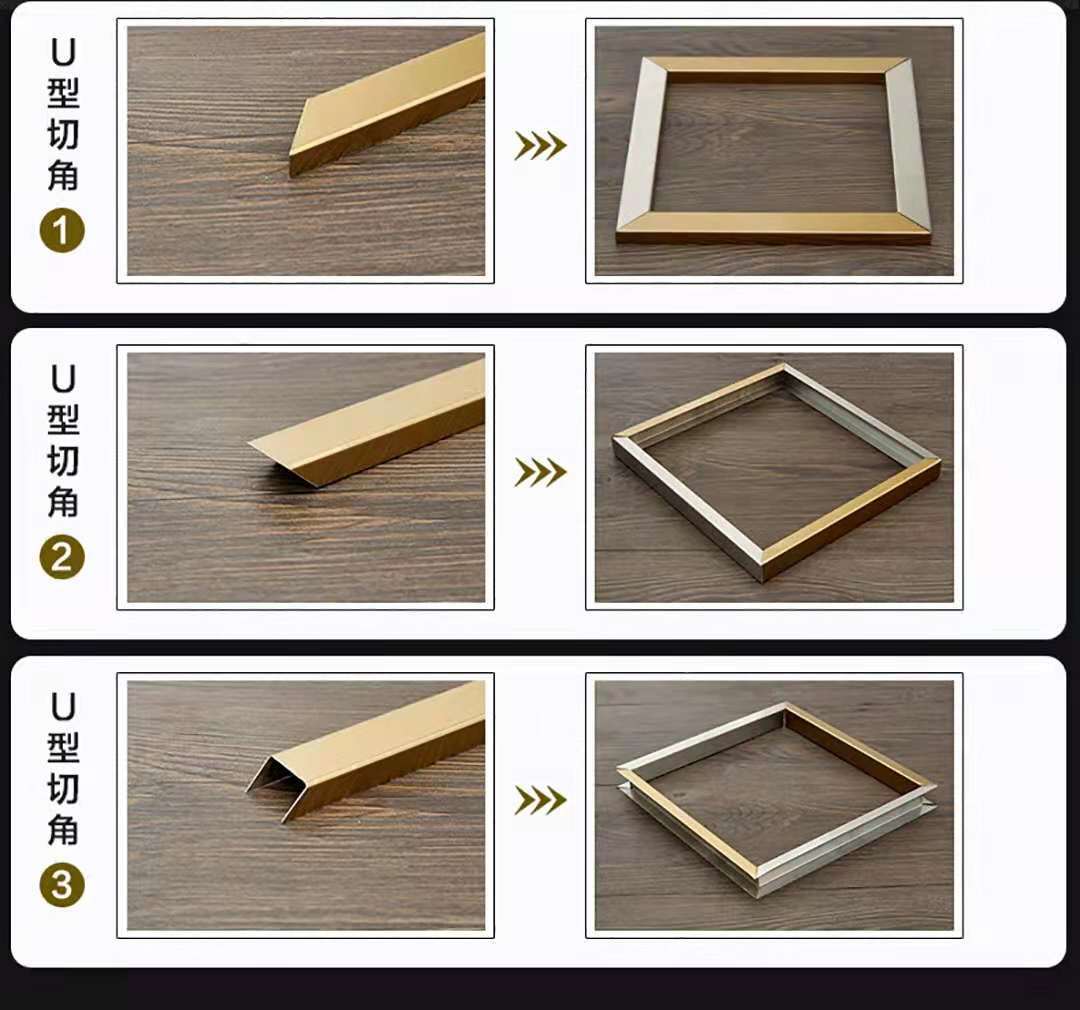 U型切角 1

U型切角 2

U型切角 3