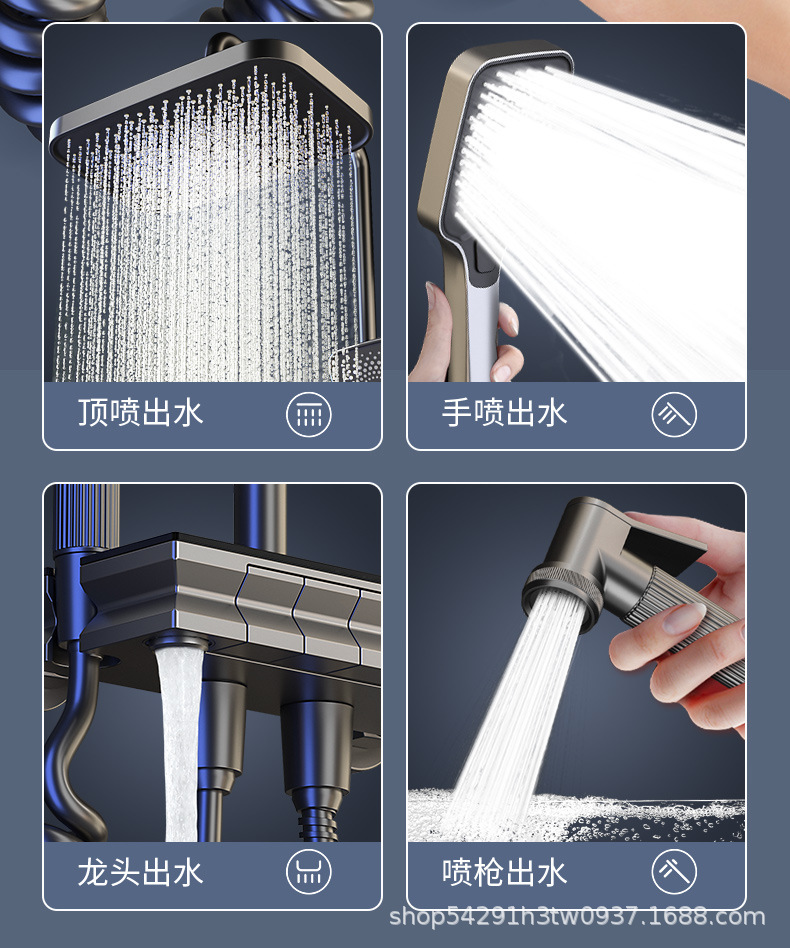 顶喷出水

手喷出水

龙头出水

喷枪出水

shop54291h3tw0937.1688.com