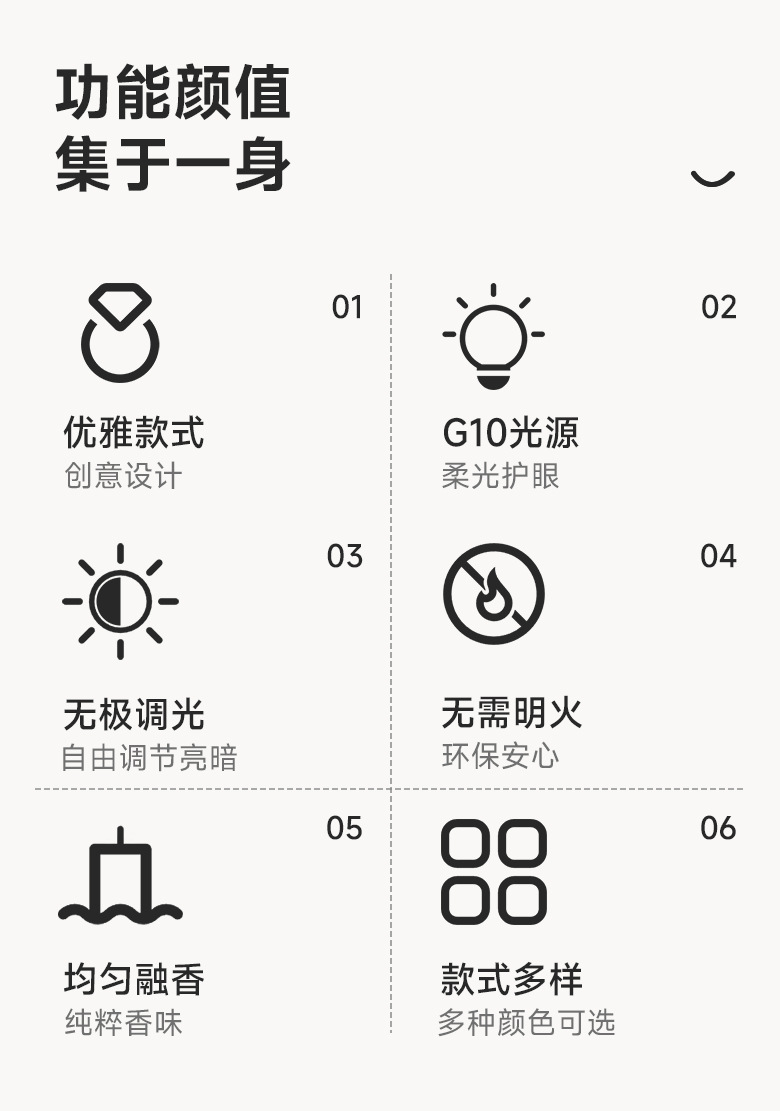 功能颜值
集于一身

01
优雅款式
创意设计

02
G10光源
柔光护眼

03
无极调光
自由调节亮暗

04
无需明火
环保安心

05
均匀融香
纯粹香味

06
款式多样
多种颜色可选