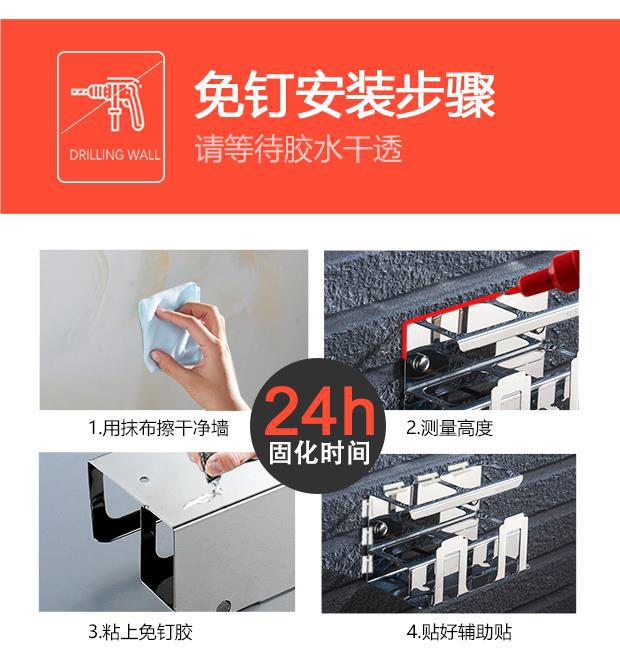 DRILLING WALL

免钉安装步骤

请等待胶水干透

1.用抹布擦干净墙

24h
固化时间

2.测量高度

3.粘上免钉胶

4.贴好辅助贴