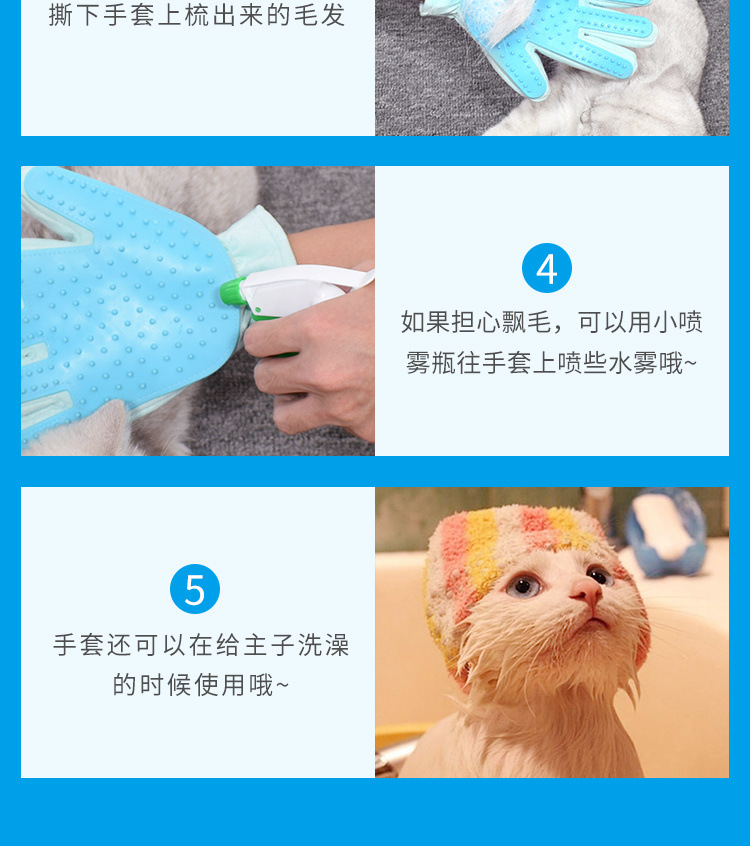 撕下手套上梳出来的毛发

4

如果担心飘毛，可以用小喷雾瓶往手套上喷些水雾哦~

5

手套还可以在给主子洗澡的时候使用哦~