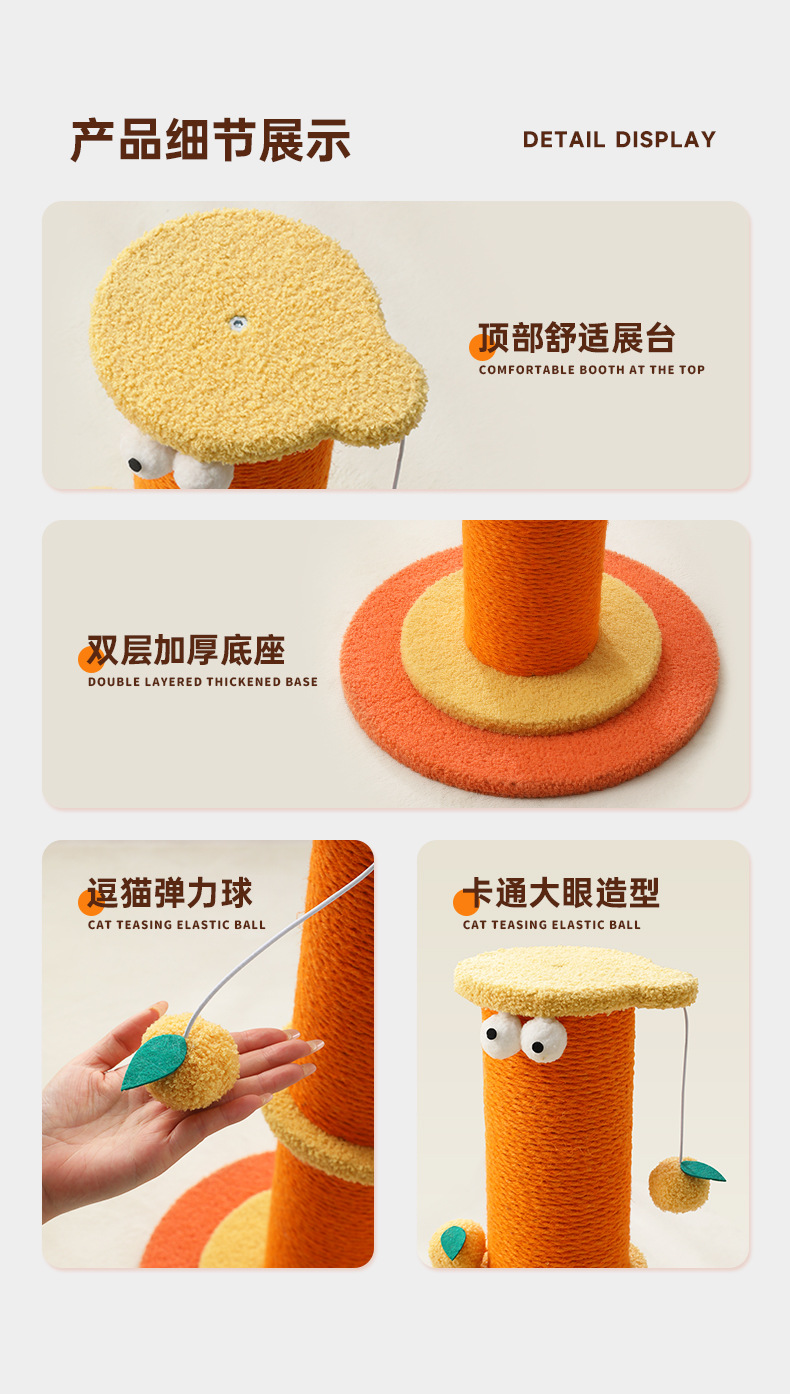 产品细节展示

DETAIL DISPLAY

顶部舒适展台
COMFORTABLE BOOTH AT THE TOP

双层加厚底座
DOUBLE LAYERED THICKENED BASE

逗猫弹力球
CAT TEASING ELASTIC BALL

卡通大眼造型
CAT TEASING ELASTIC BALL