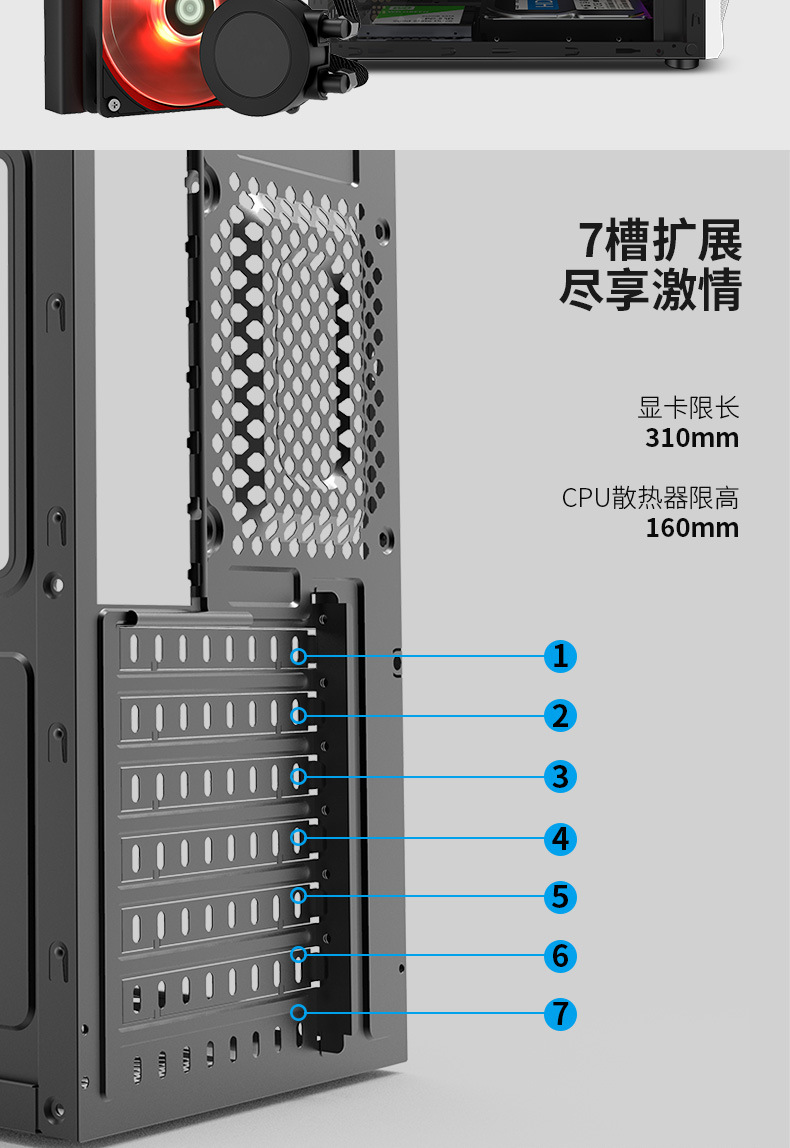 7槽扩展
尽享激情

显卡限长
310mm

CPU散热器限高
160mm

1
2
3
4
5
6
7