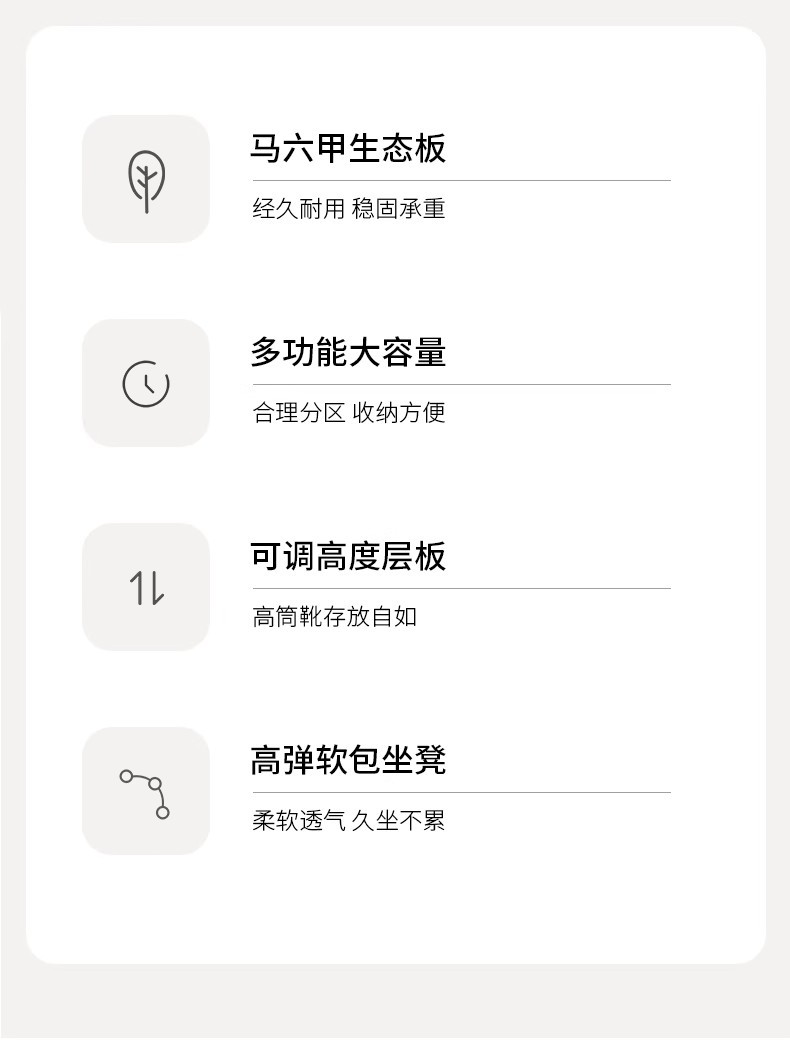 马六甲生态板

经久耐用 稳固承重

多功能大容量

合理分区 收纳方便

可调高度层板

高筒靴存放自如

高弹软包坐凳

柔软透气 久坐不累