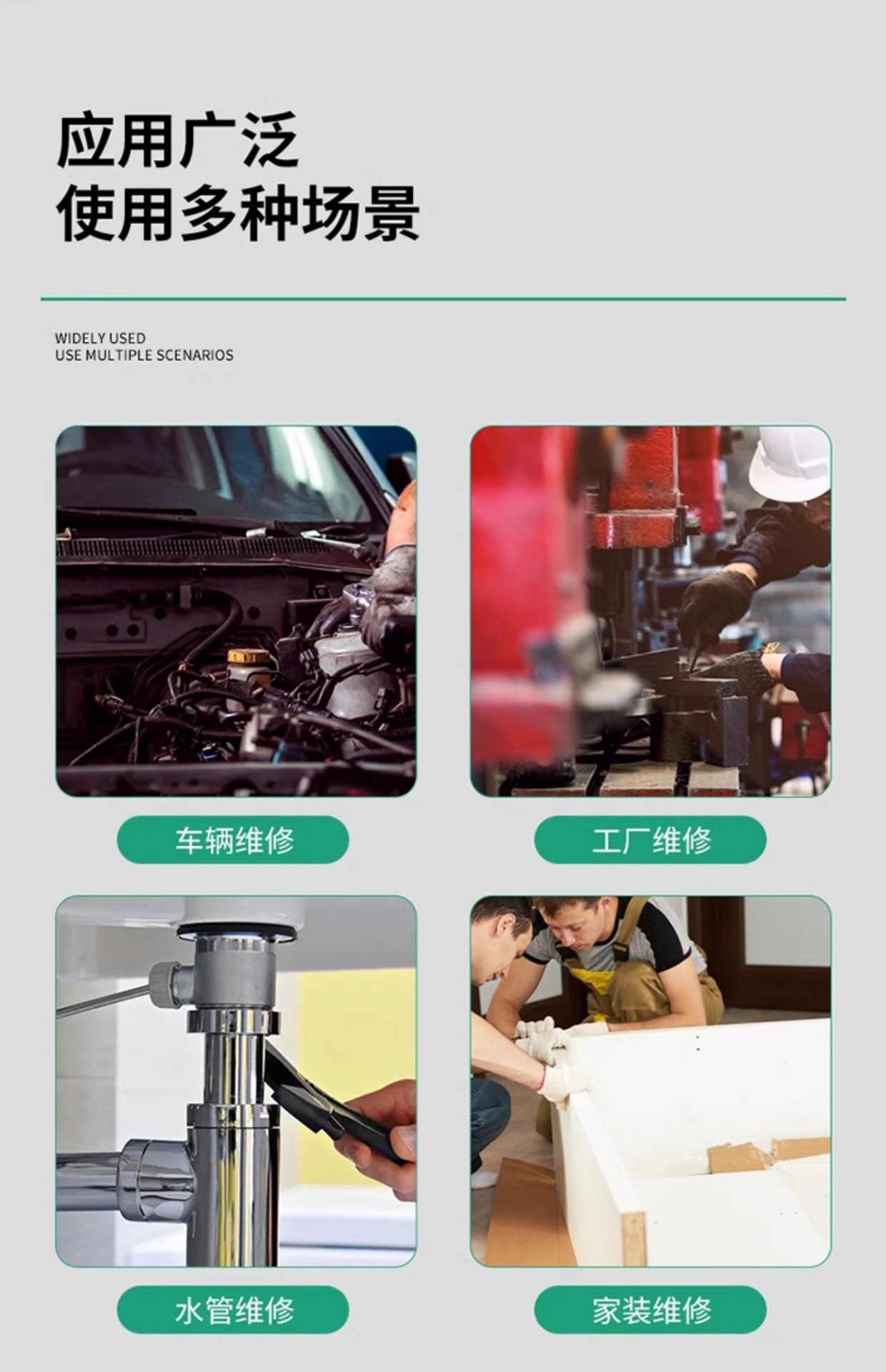 应用广泛
使用多种场景

WIDELY USED
USE MULTIPLE SCENARIOS

车辆维修

工厂维修

水管维修

家装维修