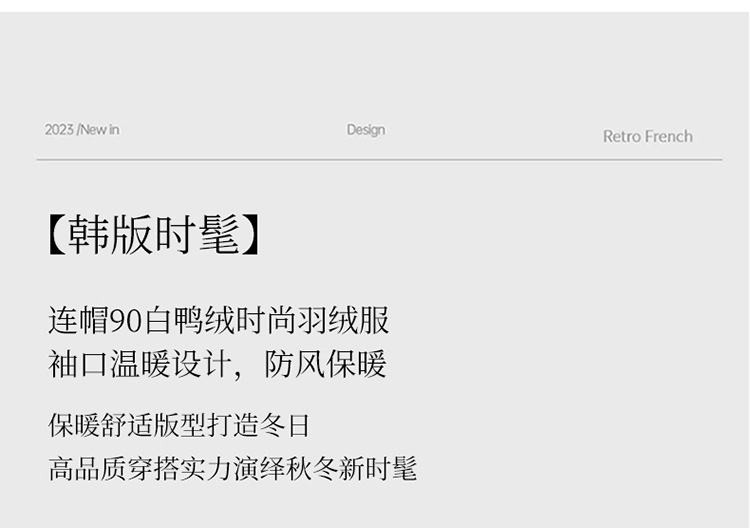 2023 /New in

Design

Retro French

【韩版时髦】

连帽90白鸭绒时尚羽绒服
袖口温暖设计，防风保暖

保暖舒适版型打造冬日
高品质穿搭实力演绎秋冬新时髦