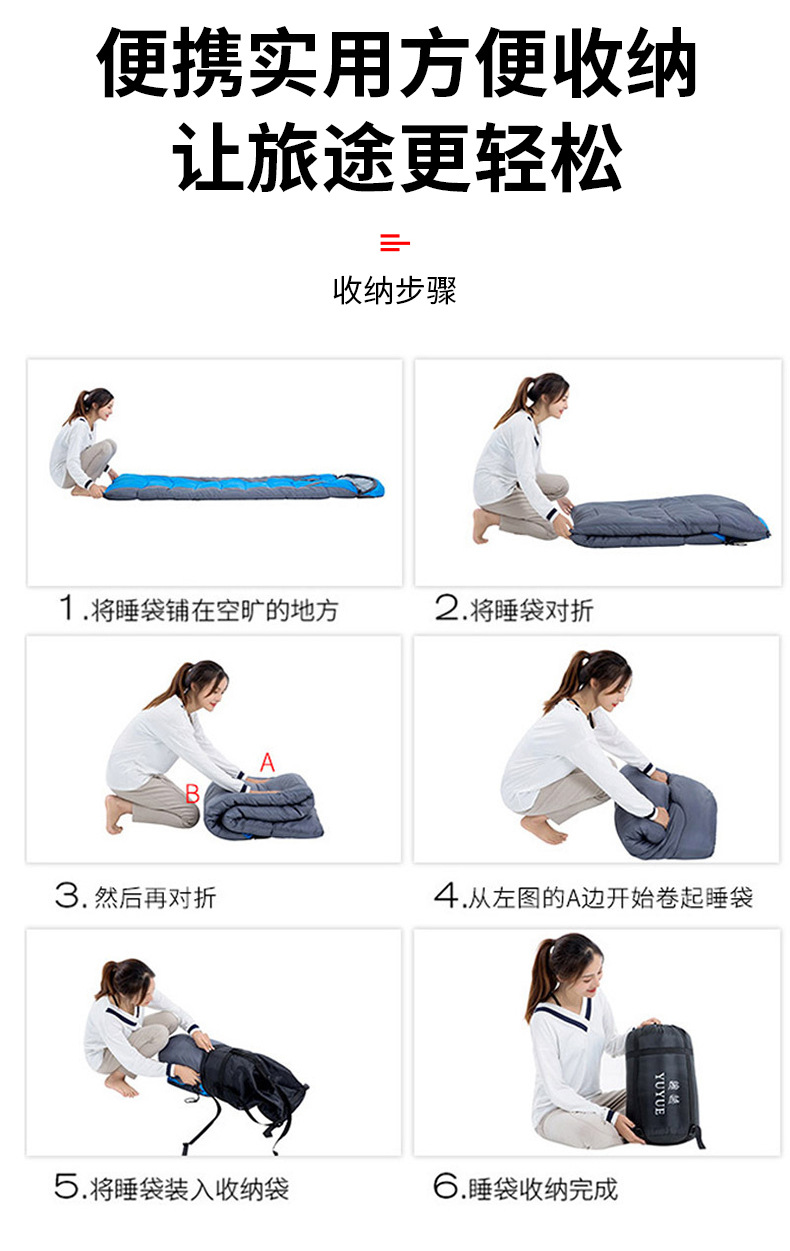 便携实用方便收纳
让旅途更轻松

收纳步骤

1.将睡袋铺在空旷的地方

2.将睡袋对折

A
B

3.然后再对折

4.从左图的A边开始卷起睡袋

5.将睡袋装入收纳袋

YUYUE

6.睡袋收纳完成