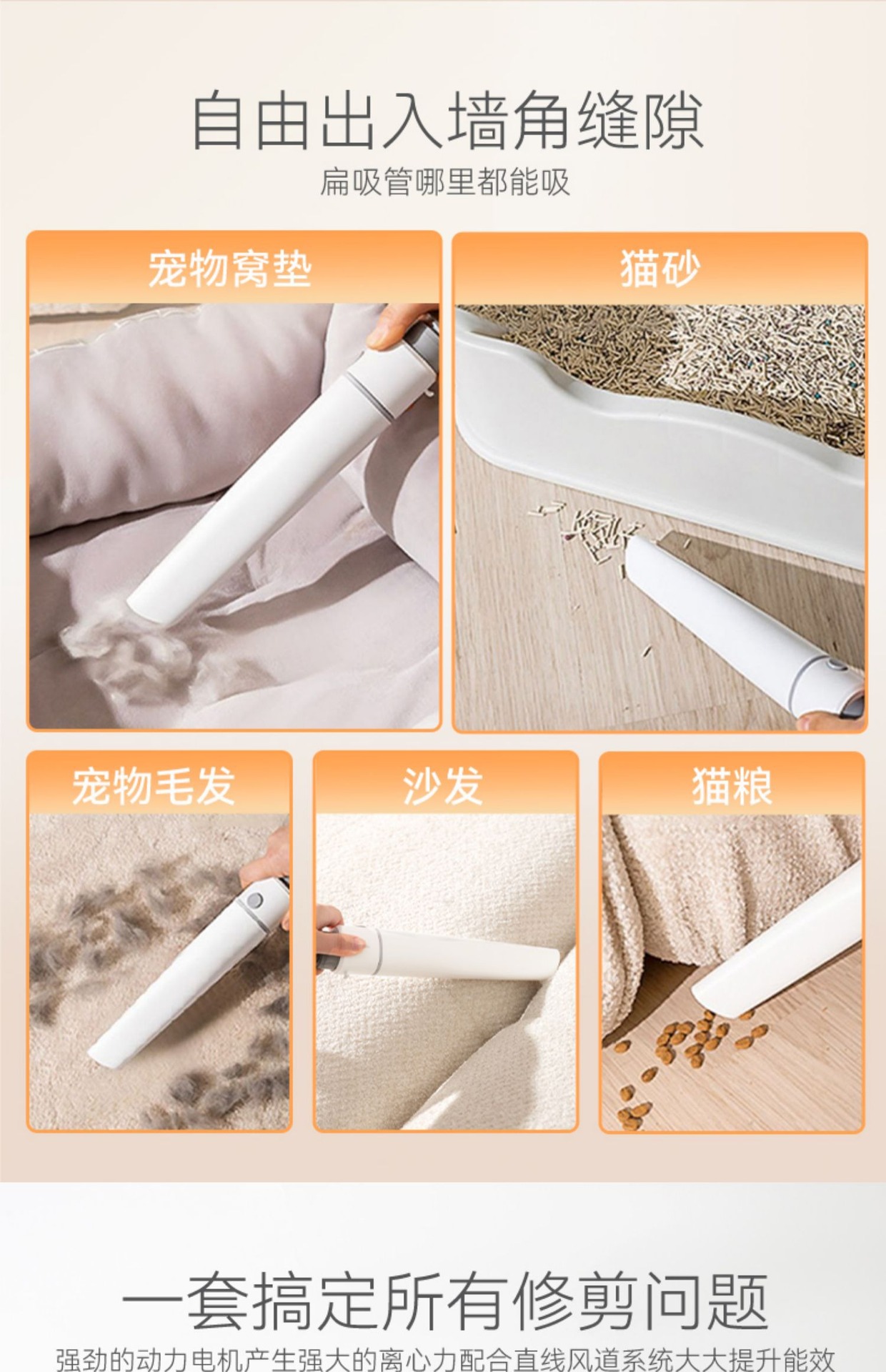 自由出入墙角缝隙
扁吸管哪里都能吸

宠物窝垫

猫砂

宠物毛发

沙发

猫粮

一套搞定所有修剪问题
强劲的动力电机产生强大的离心力配合直线风道系统大大提升能效