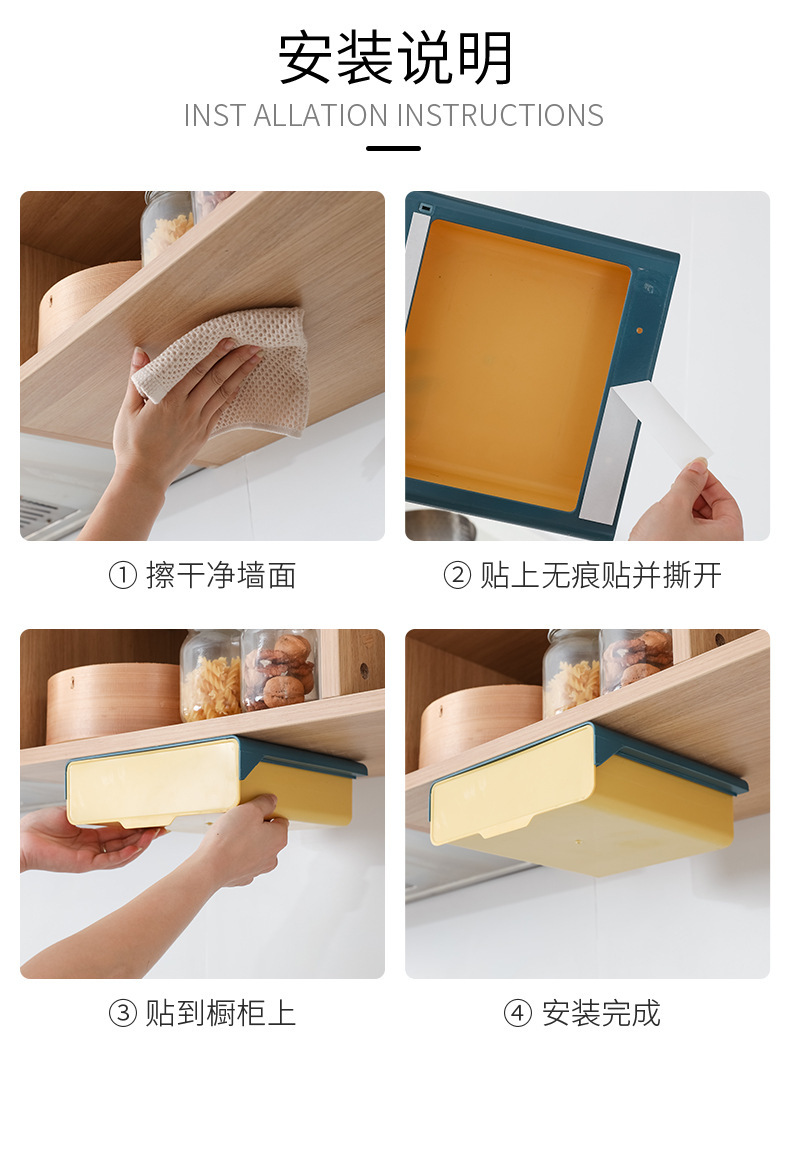 安装说明
INST ALLATION INSTRUCTIONS

① 擦干净墙面

② 贴上无痕贴并撕开

③ 贴到橱柜上

④ 安装完成