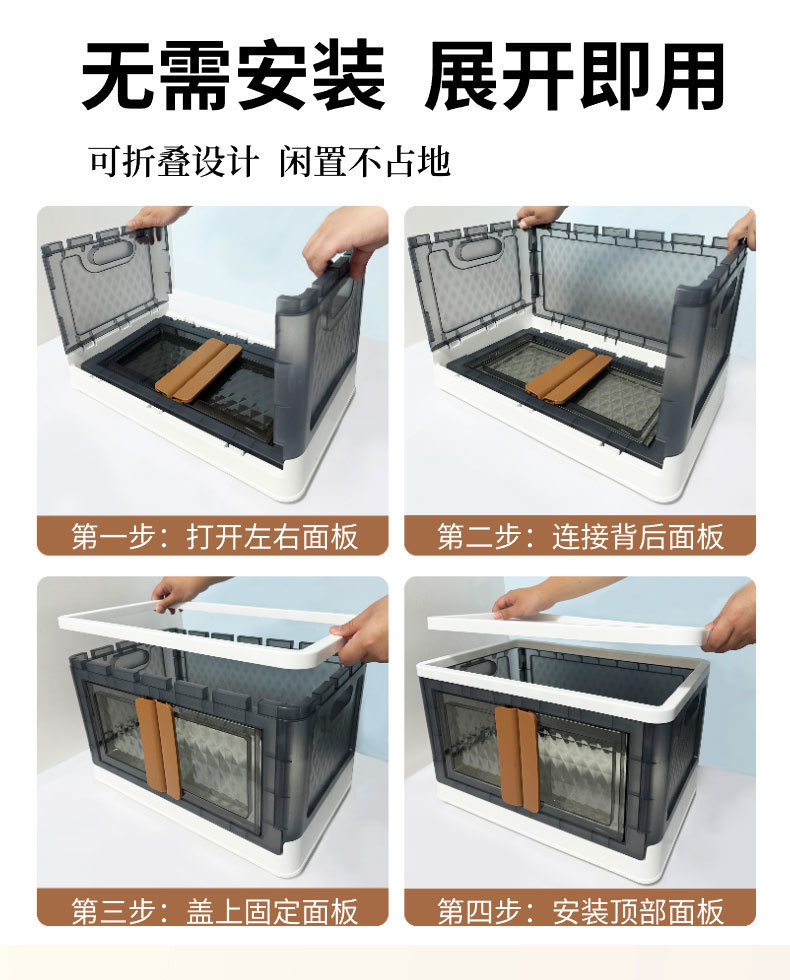 无需安装 展开即用

可折叠设计 闲置不占地

第一步：打开左右面板

第二步：连接背后面板

第三步：盖上固定面板

第四步：安装顶部面板