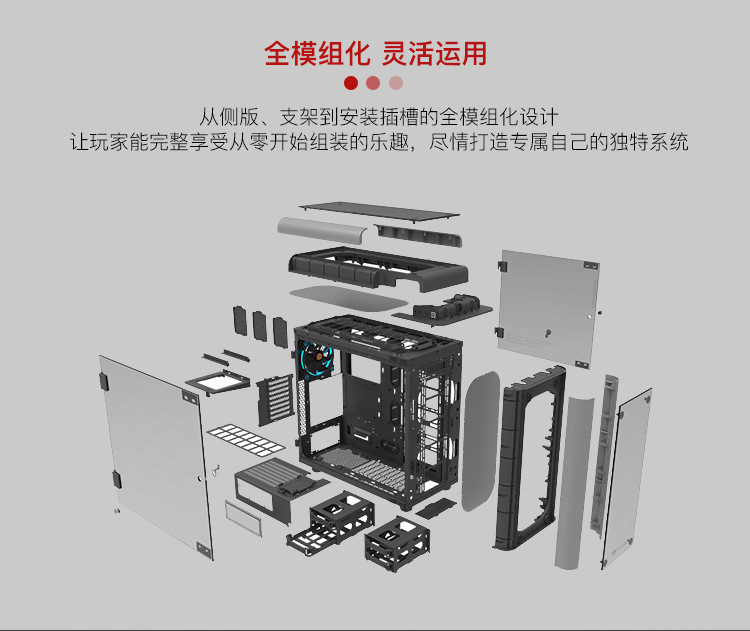 全模组化 灵活运用

从侧版、支架到安装插槽的全模组化设计
让玩家能完整享受从零开始组装的乐趣，尽情打造专属自己的独特系统