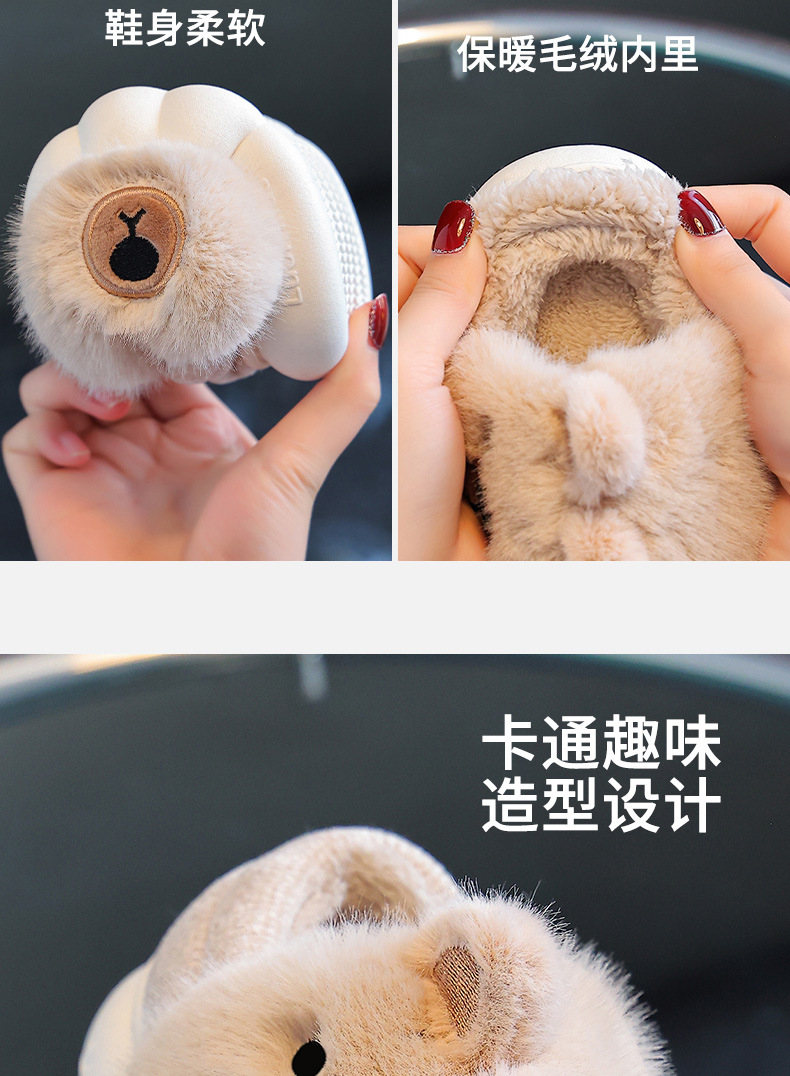 鞋身柔软

保暖毛绒内里

卡通趣味
造型设计