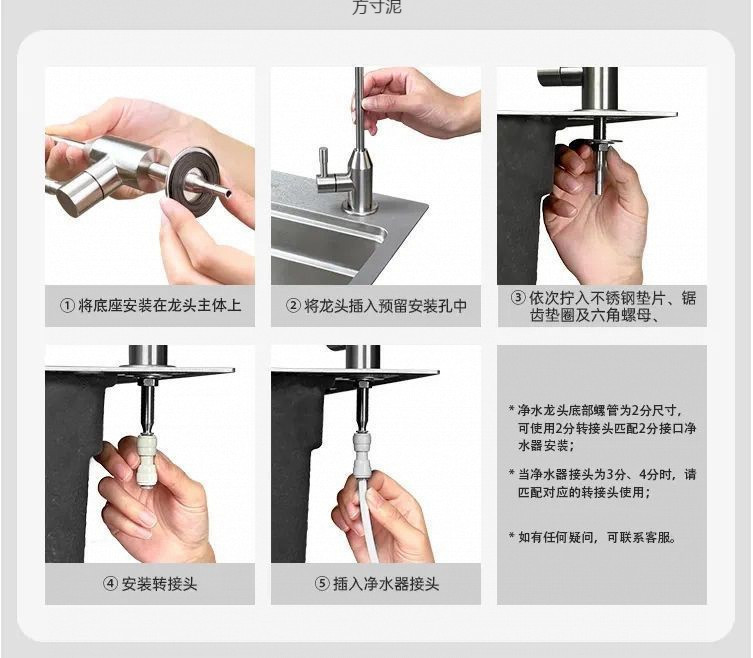 方寸泥

① 将底座安装在龙头主体上

② 将龙头插入预留安装孔中

③ 依次拧入不锈钢垫片、锯齿垫圈及六角螺母、

④ 安装转接头

⑤ 插入净水器接头

* 净水龙头底部螺管为2分尺寸，可使用2分转接头匹配2分接口净水器安装；

* 当净水器接头为3分、4分时，请匹配对应的转接头使用；

* 如有任何疑问，可联系客服。