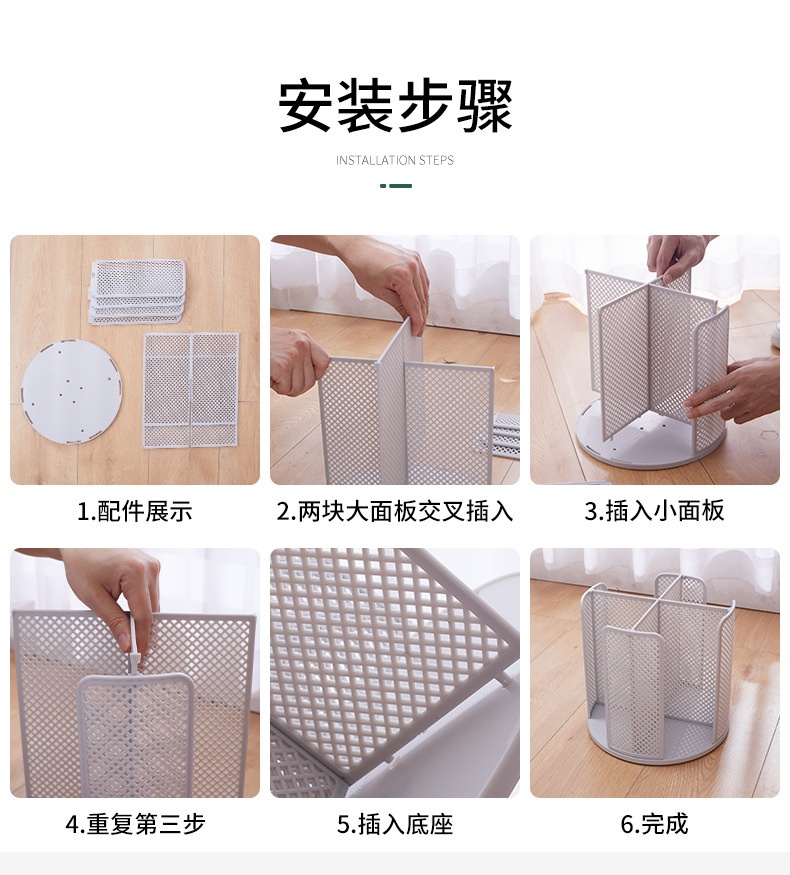 安装步骤

INSTALLATION STEPS

1.配件展示

2.两块大面板交叉插入

3.插入小面板

4.重复第三步

5.插入底座

6.完成