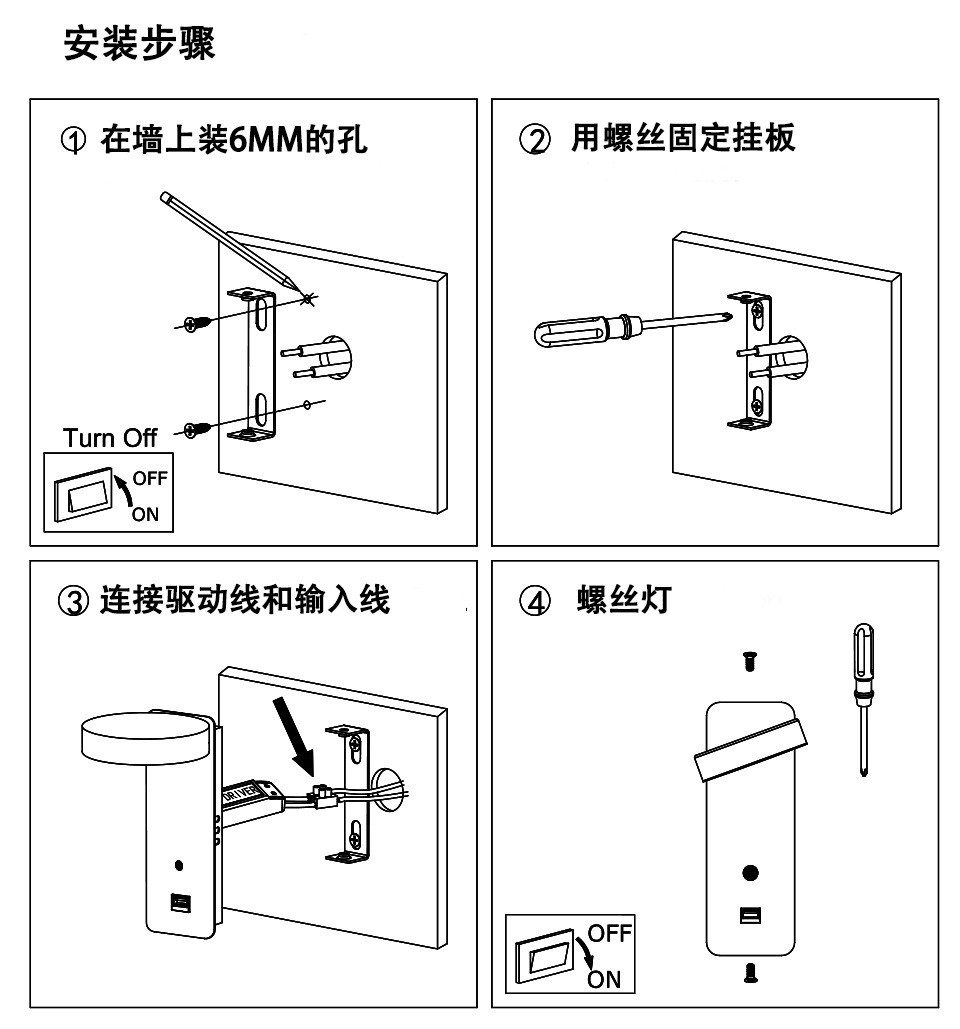 安装步骤

① 在墙上装6MM的孔

Turn Off

OFF
ON

② 用螺丝固定挂板

③ 连接驱动线和输入线

DRIVER

④ 螺丝灯

OFF
ON