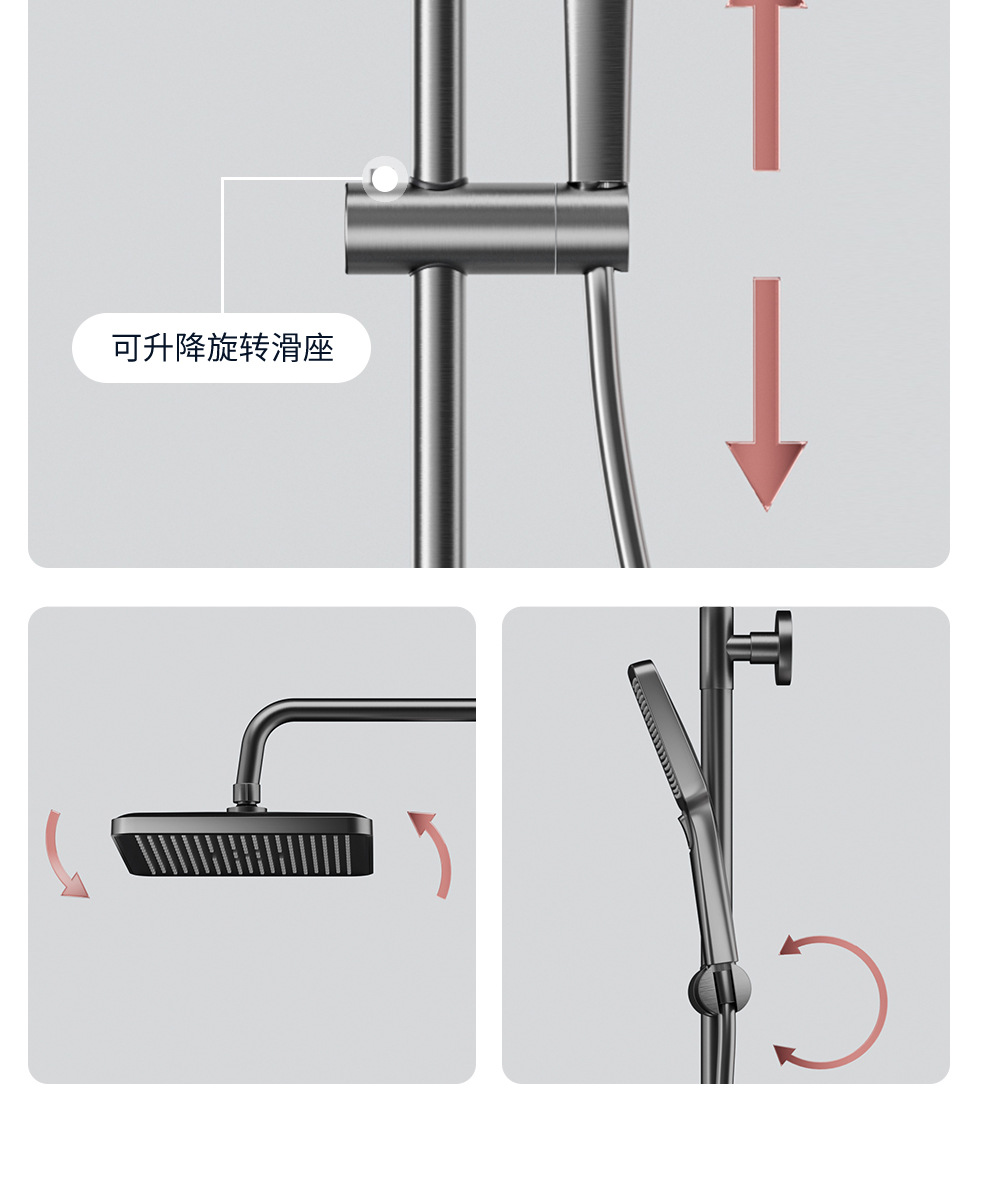 可升降旋转滑座