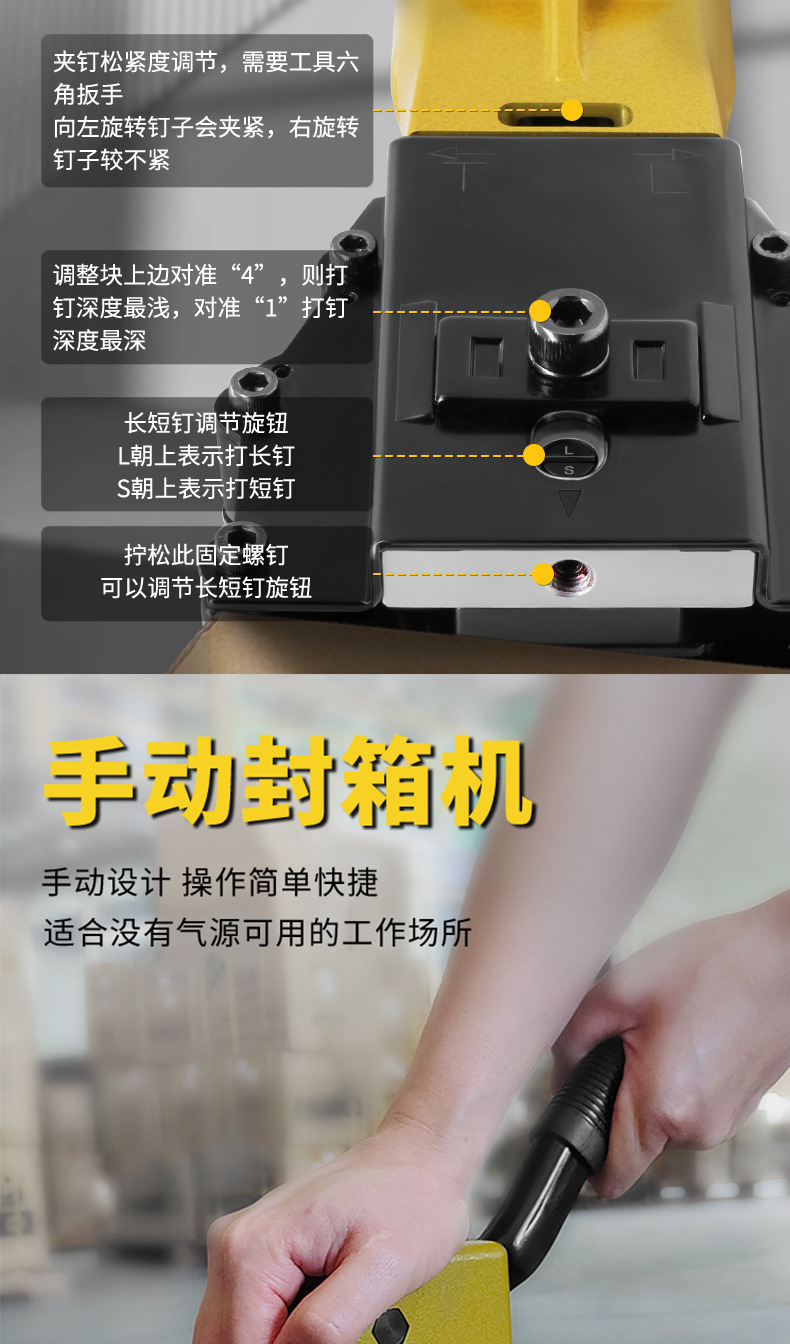 夹钉松紧度调节，需要工具六角扳手
向左旋转钉子会夹紧，右旋转钉子较不紧

调整块上边对准“4”，则打钉深度最浅，对准“1”打钉深度最深

长短钉调节旋钮
L朝上表示打长钉
S朝上表示打短钉

L
S

拧松此固定螺钉
可以调节长短钉旋钮

手动封箱机

手动设计 操作简单快捷
适合没有气源可用的工作场所