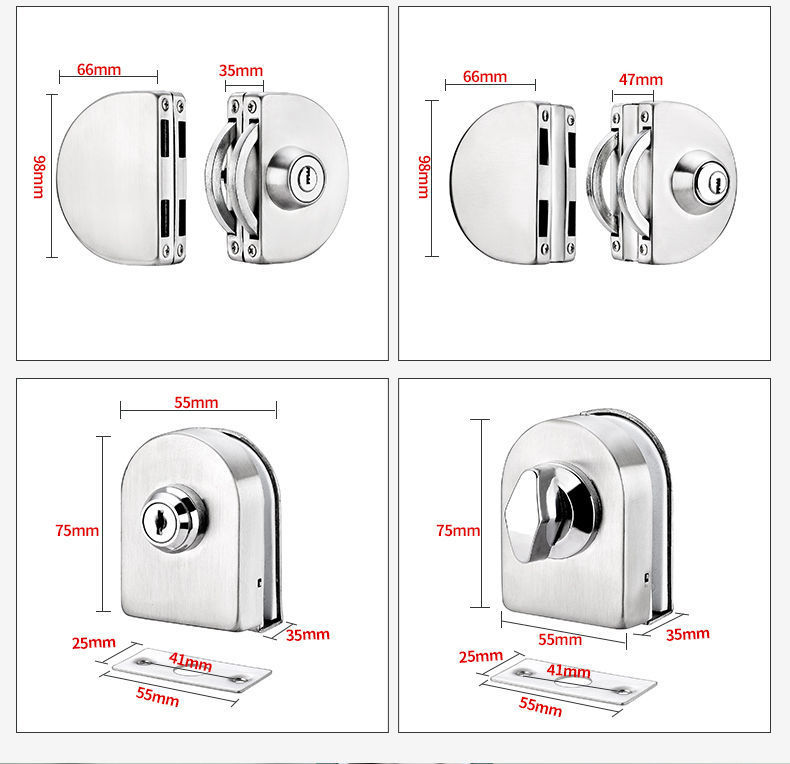 66mm
35mm
98mm

66mm
47mm
98mm

55mm
75mm
35mm
25mm
41mm
55mm

75mm
55mm
35mm
25mm
41mm
55mm