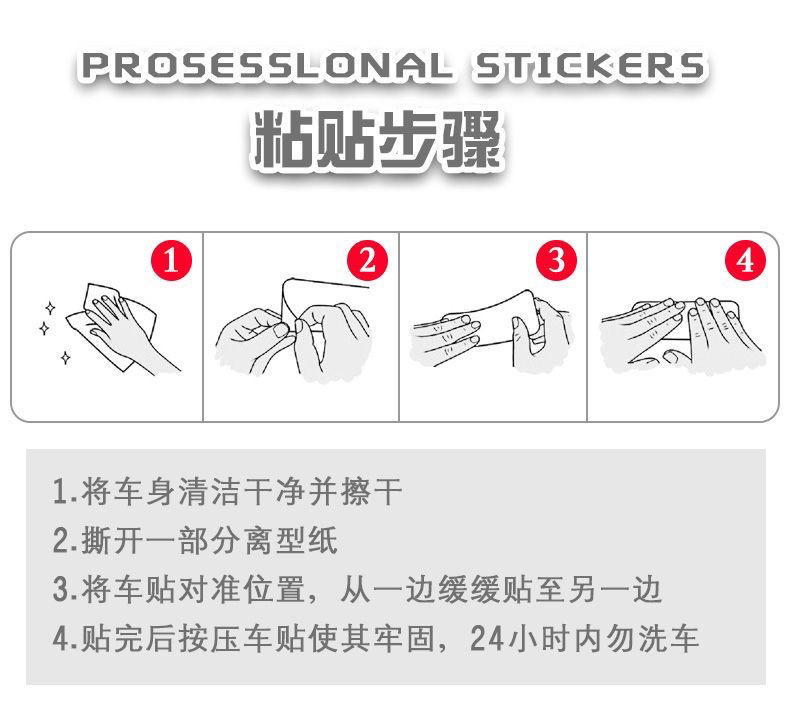 PROSESSLONAL STICKERS
粘贴步骤

1

2

3

4

1.将车身清洁干净并擦干
2.撕开一部分离型纸
3.将车贴对准位置，从一边缓缓贴至另一边
4.贴完后按压车贴使其牢固，24小时内勿洗车