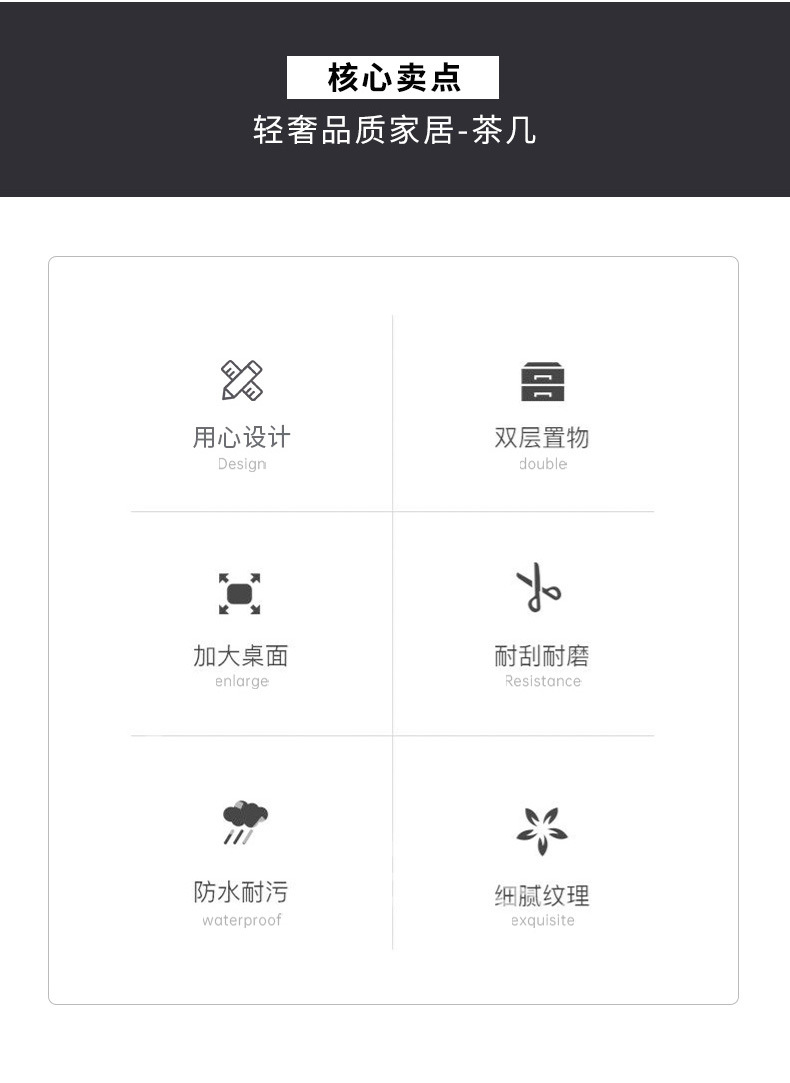 核心卖点

轻奢品质家居-茶几

用心设计
Design

双层置物
double

加大桌面
enlarge

耐刮耐磨
Resistance

防水耐污
waterproof

细腻纹理
exquisite