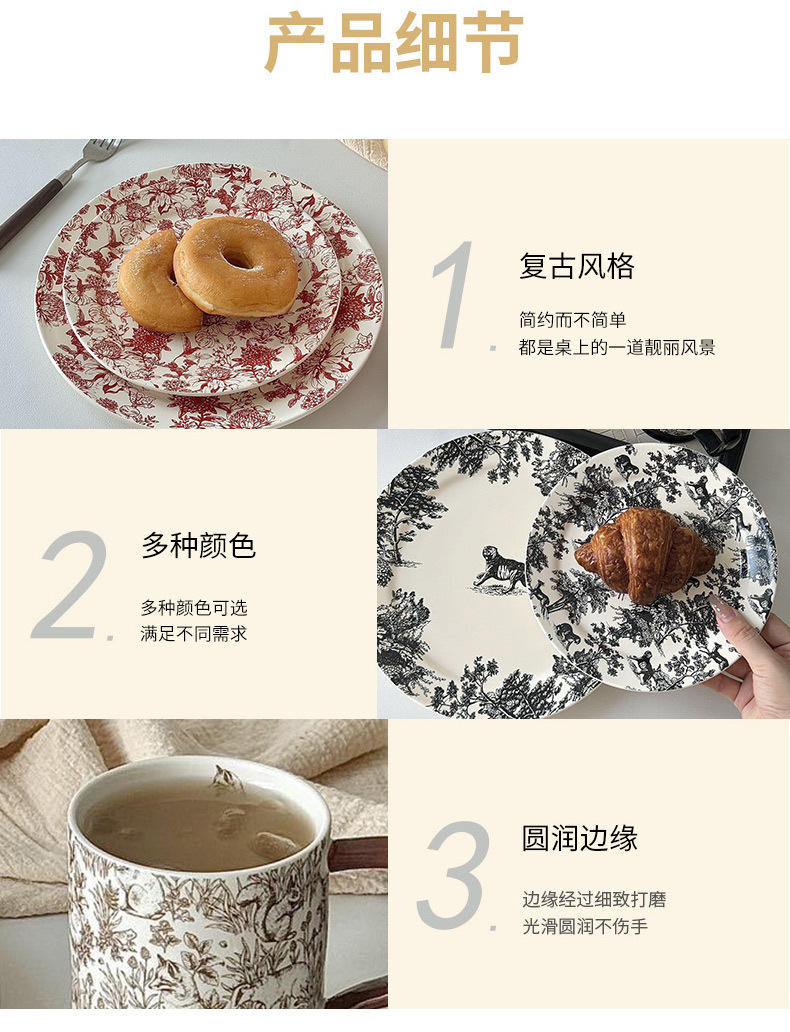 产品细节

1.
复古风格
简约而不简单
都是桌上的一道靓丽风景

2.
多种颜色
多种颜色可选
满足不同需求

3.
圆润边缘
边缘经过细致打磨
光滑圆润不伤手