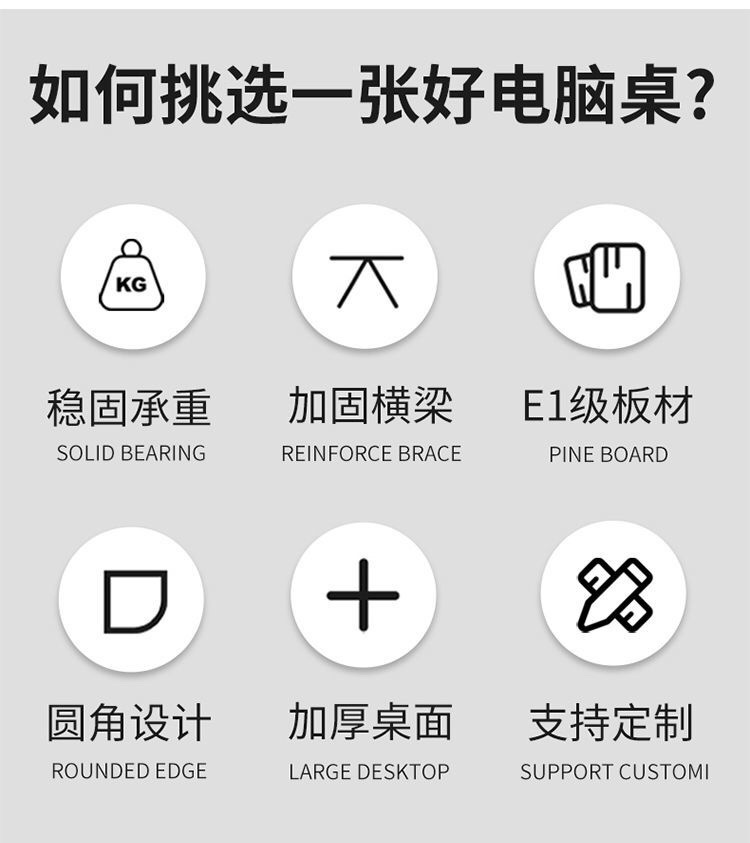 如何挑选一张好电脑桌?

KG

稳固承重
SOLID BEARING

加固横梁
REINFORCE BRACE

E1级板材
PINE BOARD

圆角设计
ROUNDED EDGE

加厚桌面
LARGE DESKTOP

支持定制
SUPPORT CUSTOMI