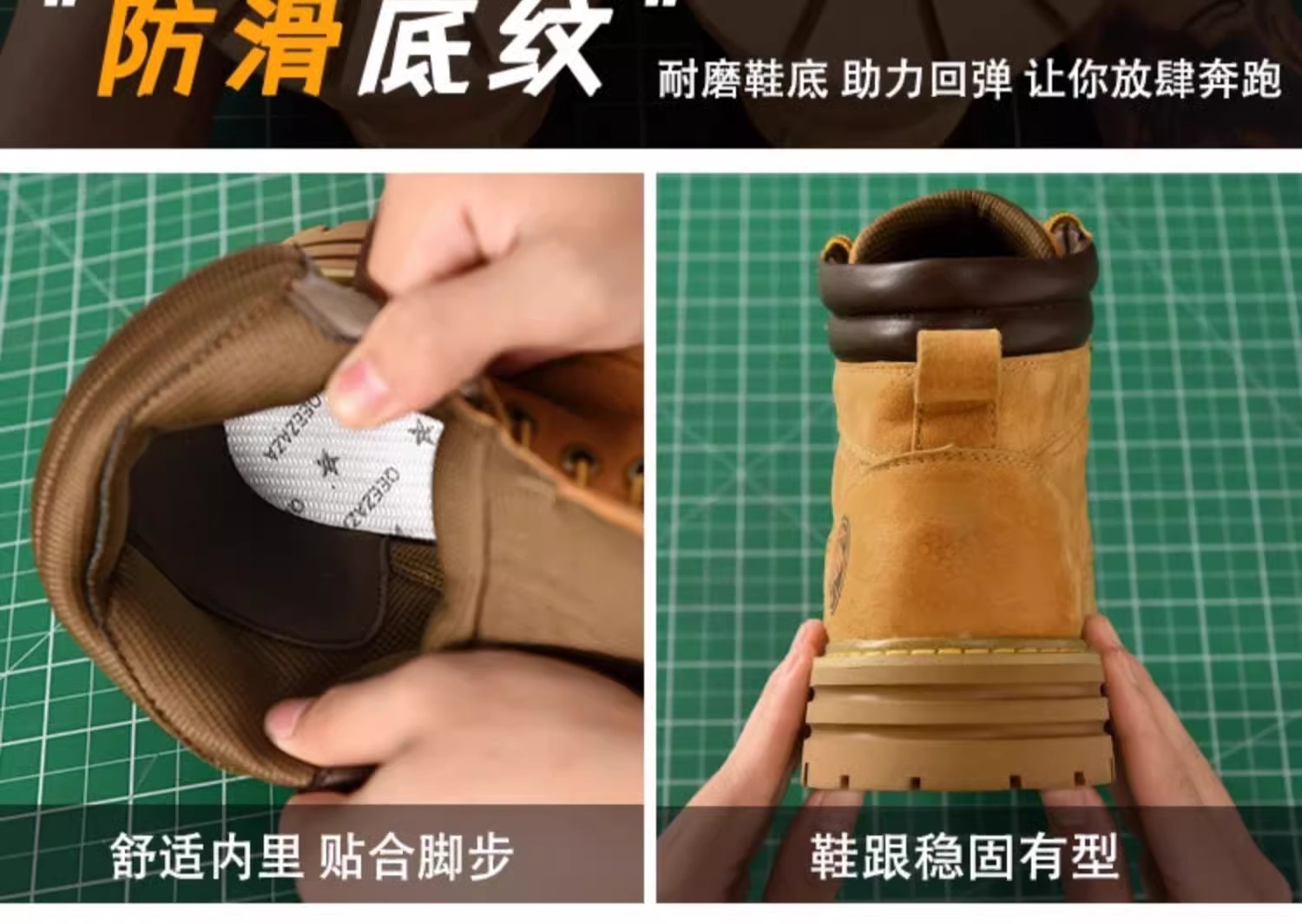 "防滑底纹"

耐磨鞋底 助力回弹 让你放肆奔跑

OEEZAZA

OEEZAZA

舒适内里 贴合脚步

鞋跟稳固有型