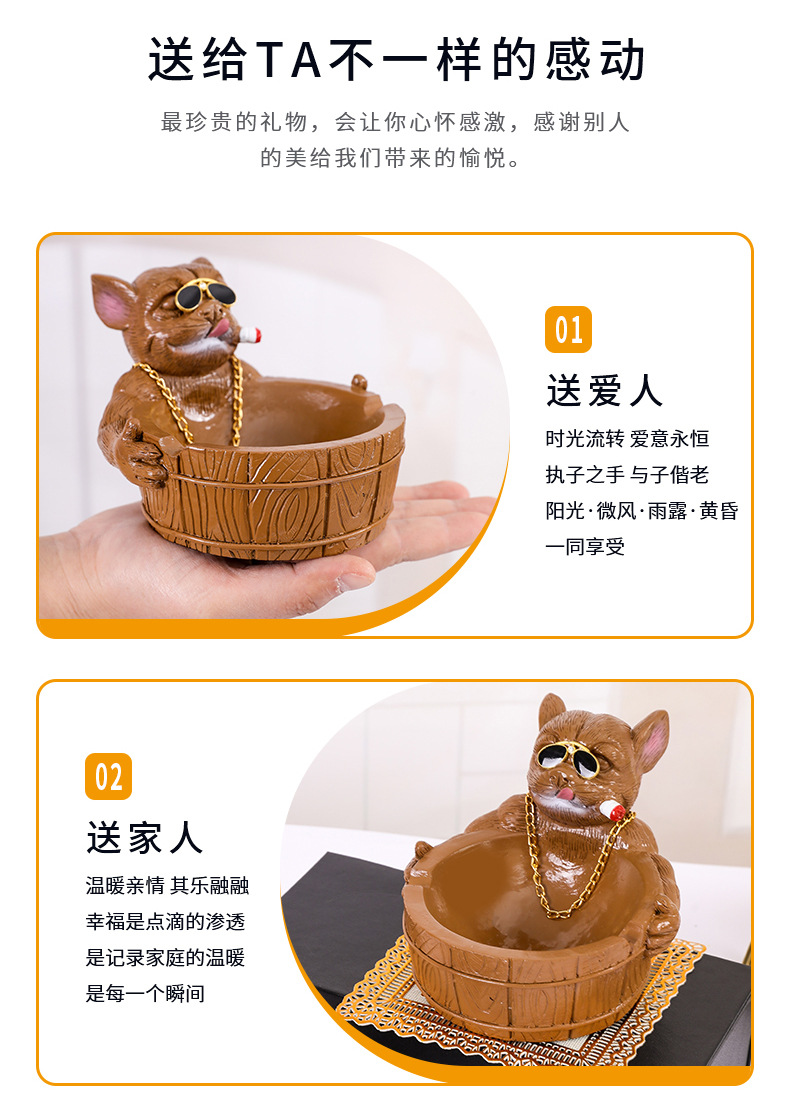 送给TA不一样的感动

最珍贵的礼物，会让你心怀感激，感谢别人的美给我们带来的愉悦。

01

送爱人

时光流转 爱意永恒
执子之手 与子偕老
阳光·微风·雨露·黄昏
一同享受

02

送家人

温暖亲情 其乐融融
幸福是点滴的渗透
是记录家庭的温暖
是每一个瞬间