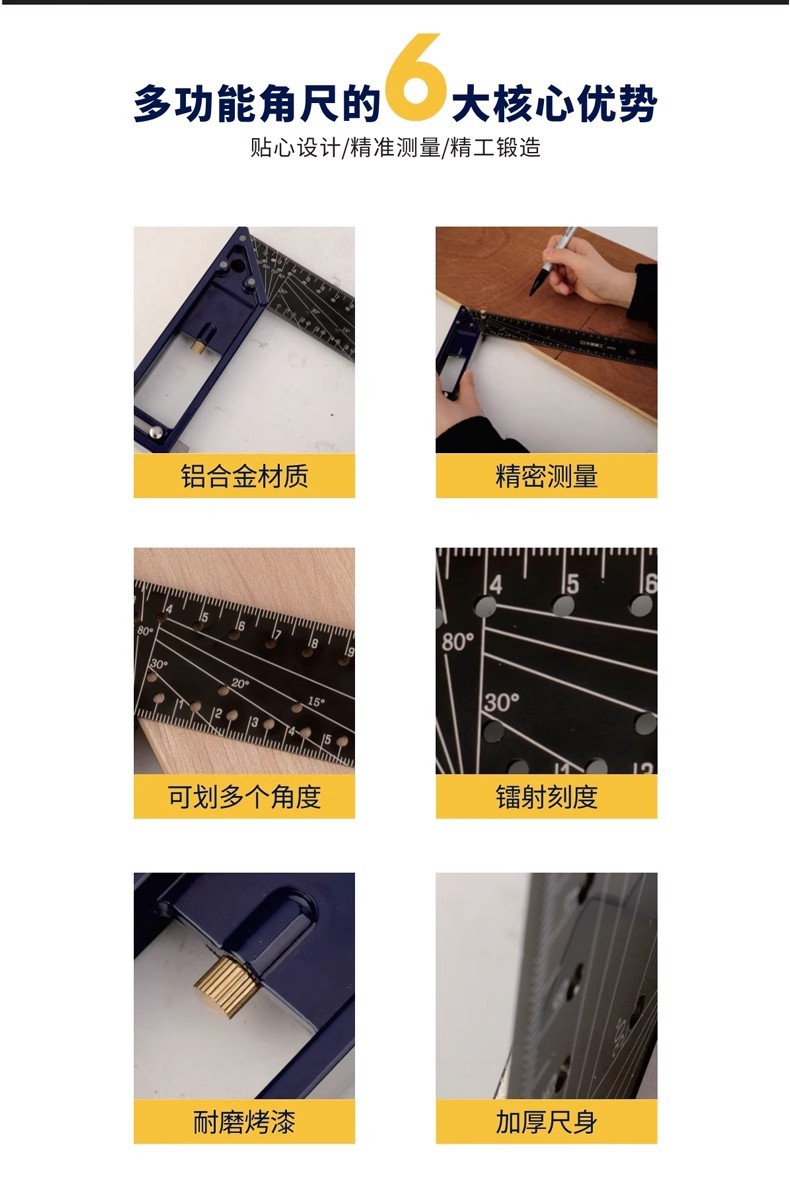 多功能角尺的6大核心优势

贴心设计/精准测量/精工锻造

铝合金材质

精密测量

4 5 6 7 8 9
80°
30°
20°
15°
1 2 3 4 5
可划多个角度

4 5 6
80°
30°
镭射刻度

耐磨烤漆

加厚尺身