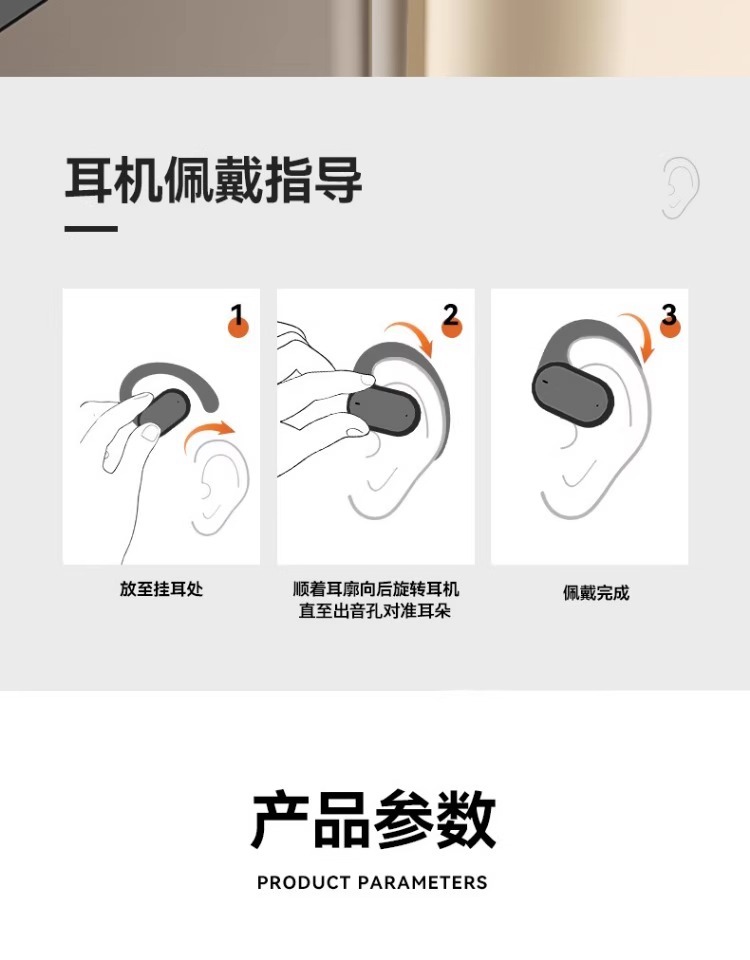 耳机佩戴指导

1

放至挂耳处

2

顺着耳廓向后旋转耳机
直至出音孔对准耳朵

3

佩戴完成

产品参数

PRODUCT PARAMETERS