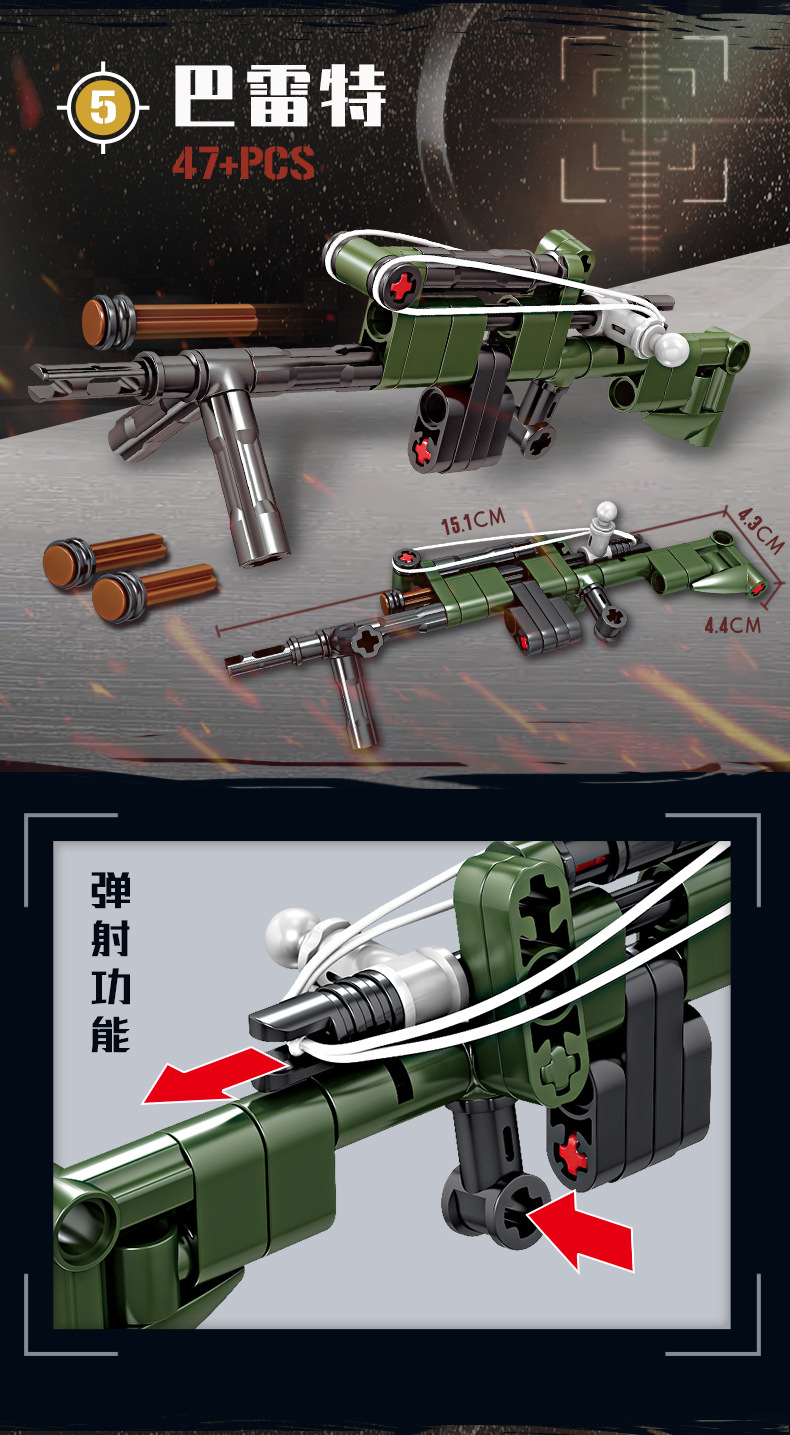 5 巴雷特
47+PCS

15.1CM
4.3CM
4.4CM

弹射功能