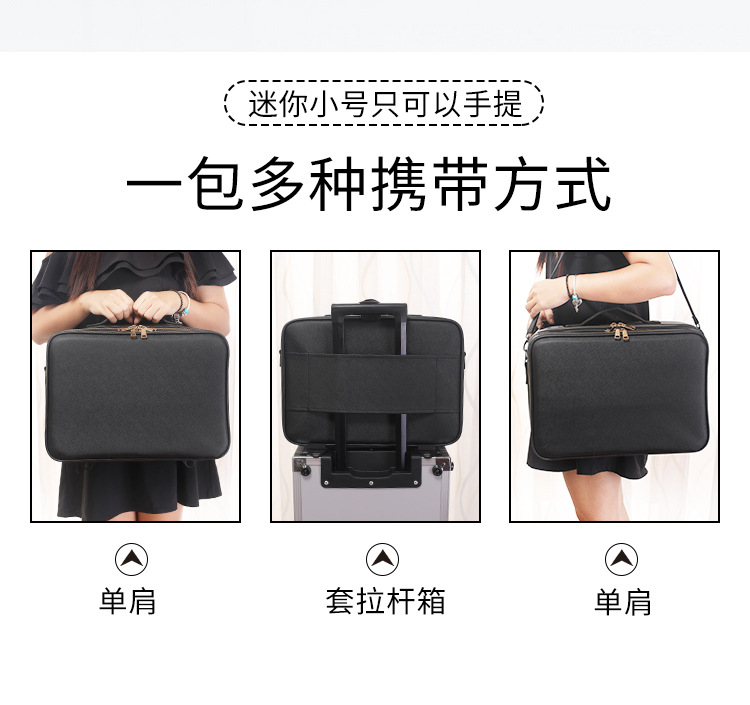 迷你小号只可以手提

一包多种携带方式

单肩

套拉杆箱

单肩