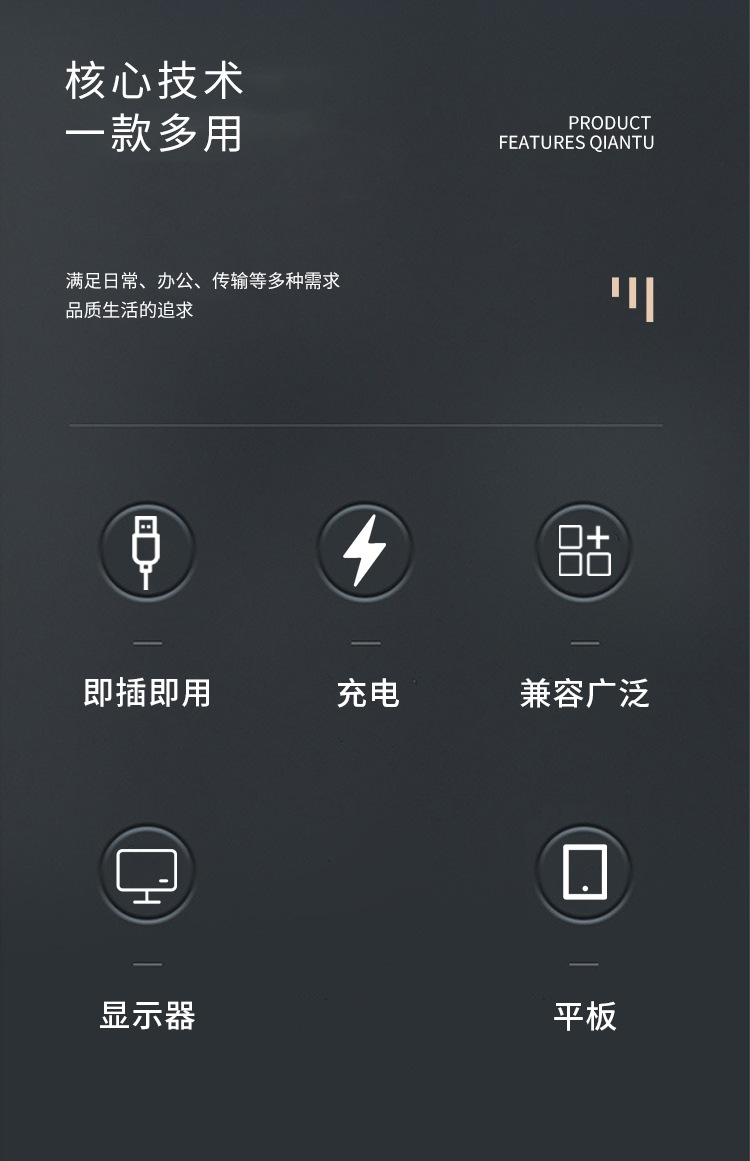 核心技术
一款多用

PRODUCT
FEATURES QIANTU

满足日常、办公、传输等多种需求
品质生活的追求

即插即用

充电

兼容广泛

显示器

平板