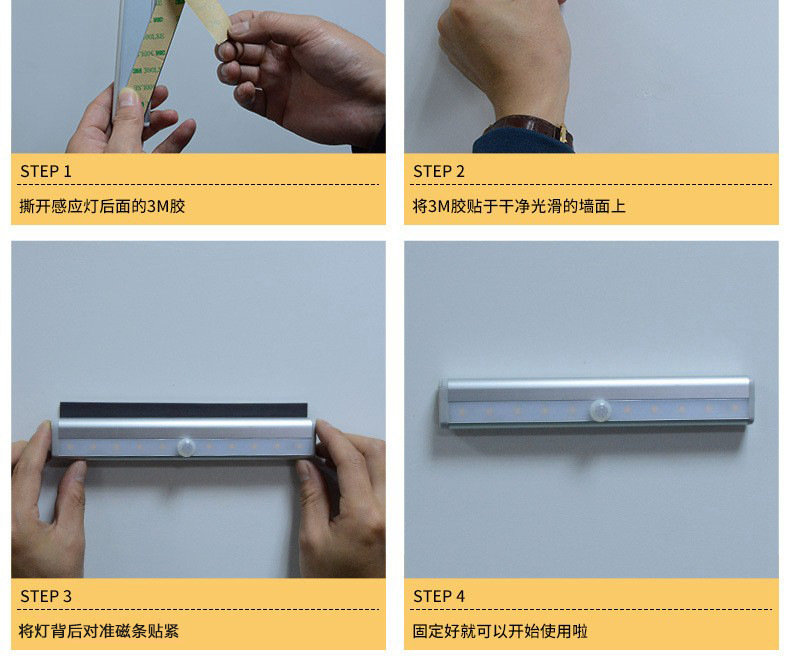 STEP 1

撕开感应灯后面的3M胶

STEP 2

将3M胶贴于干净光滑的墙面上

STEP 3

将灯背后对准磁条贴紧

STEP 4

固定好就可以开始使用啦