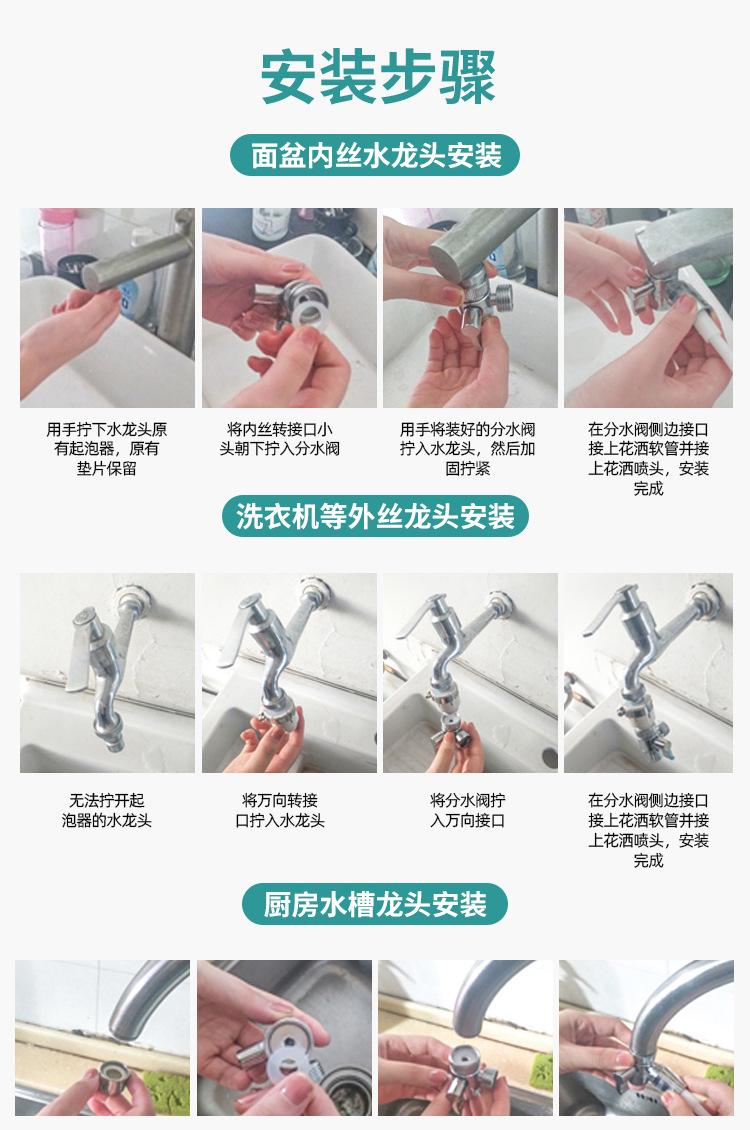 安装步骤

面盆内丝水龙头安装

用手拧下水龙头原有起泡器，原有垫片保留

将内丝转接口小头朝下拧入分水阀

用手将装好的分水阀拧入水龙头，然后加固拧紧

在分水阀侧边接口接上花洒软管并接上花洒喷头，安装完成

洗衣机等外丝龙头安装

无法拧开起泡器的水龙头

将万向转接口拧入水龙头

将分水阀拧入万向接口

在分水阀侧边接口接上花洒软管并接上花洒喷头，安装完成

厨房水槽龙头安装