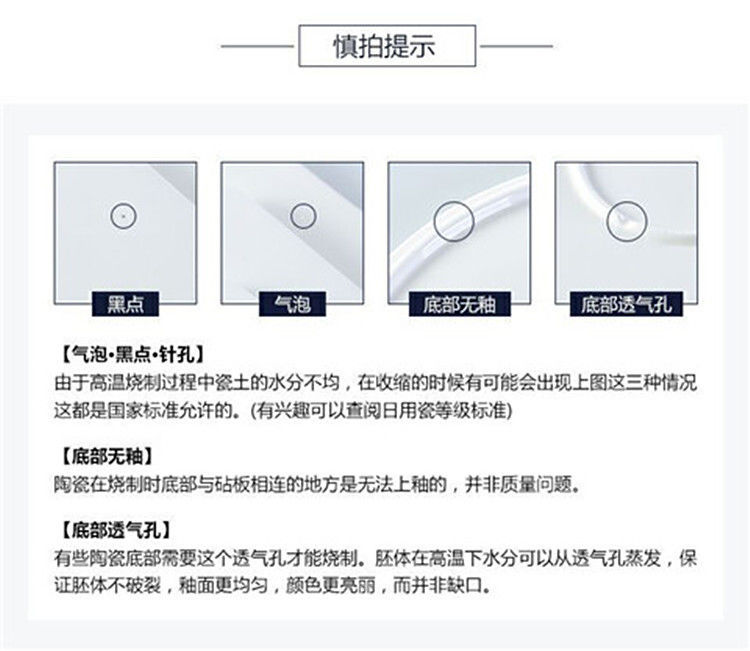 慎拍提示

黑点

气泡

底部无釉

底部透气孔

【气泡·黑点·针孔】
由于高温烧制过程中瓷土的水分不均，在收缩的时候有可能会出现上图这三种情况这都是国家标准允许的。(有兴趣可以查阅日用瓷等级标准)

【底部无釉】
陶瓷在烧制时底部与砧板相连的地方是无法上釉的，并非质量问题。

【底部透气孔】
有些陶瓷底部需要这个透气孔才能烧制。胚体在高温下水分可以从透气孔蒸发，保证胚体不破裂，釉面更均匀，颜色更亮丽，而并非缺口。