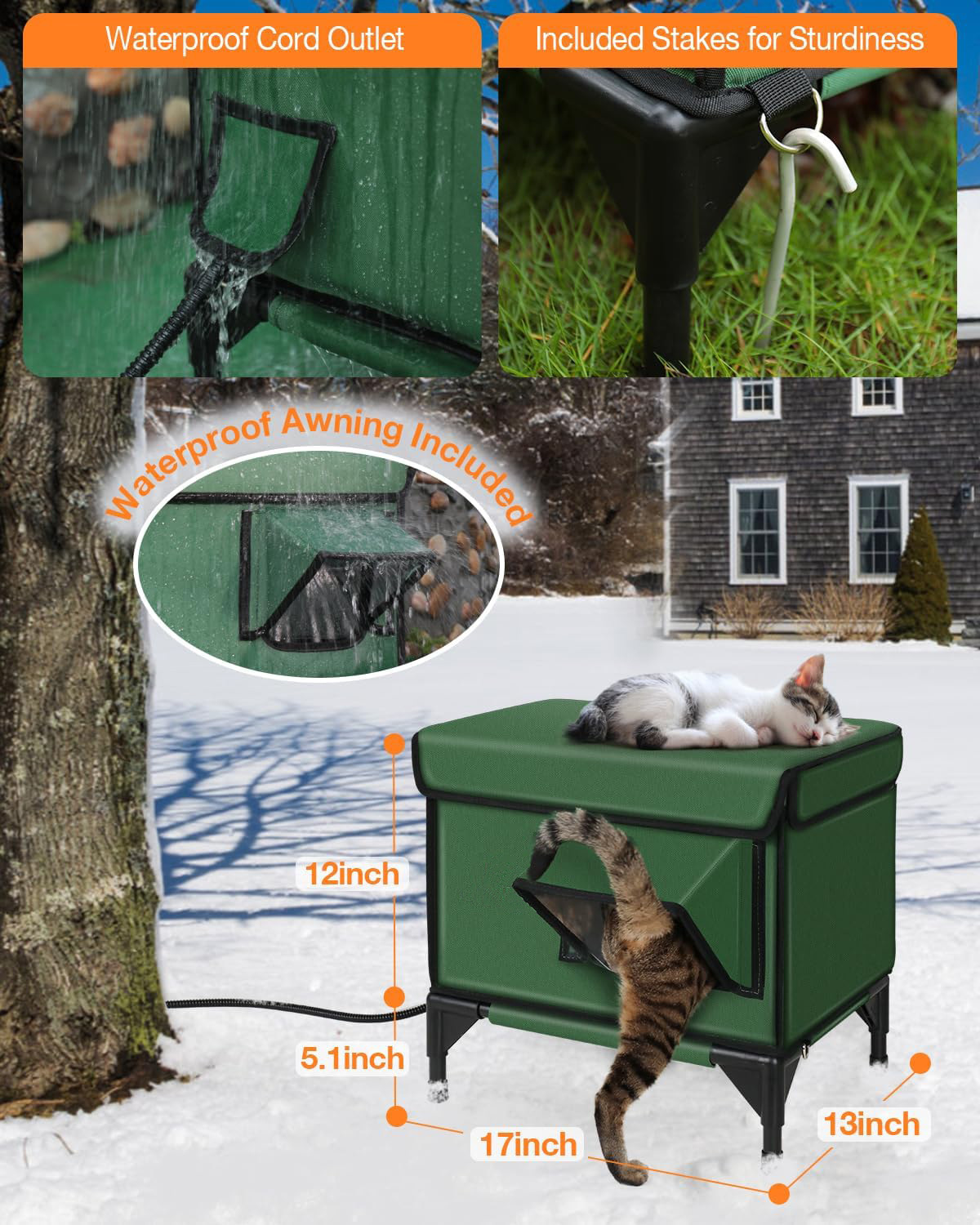 Waterproof Cord Outlet

Included Stakes for Sturdiness

Waterproof Awning Included

12inch

5.1inch

17inch

13inch