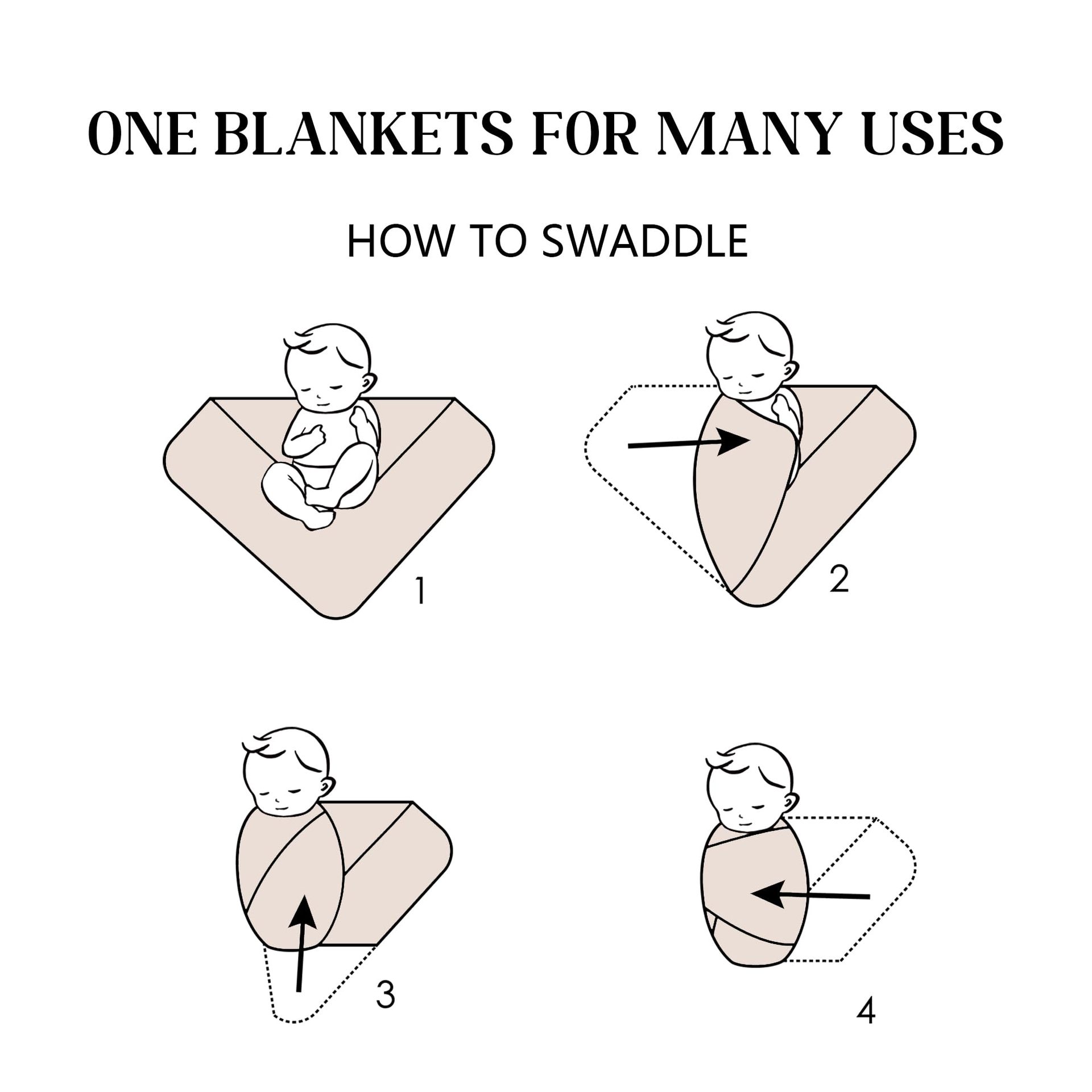 ONE BLANKETS FOR MANY USES

HOW TO SWADDLE

1

2

3

4